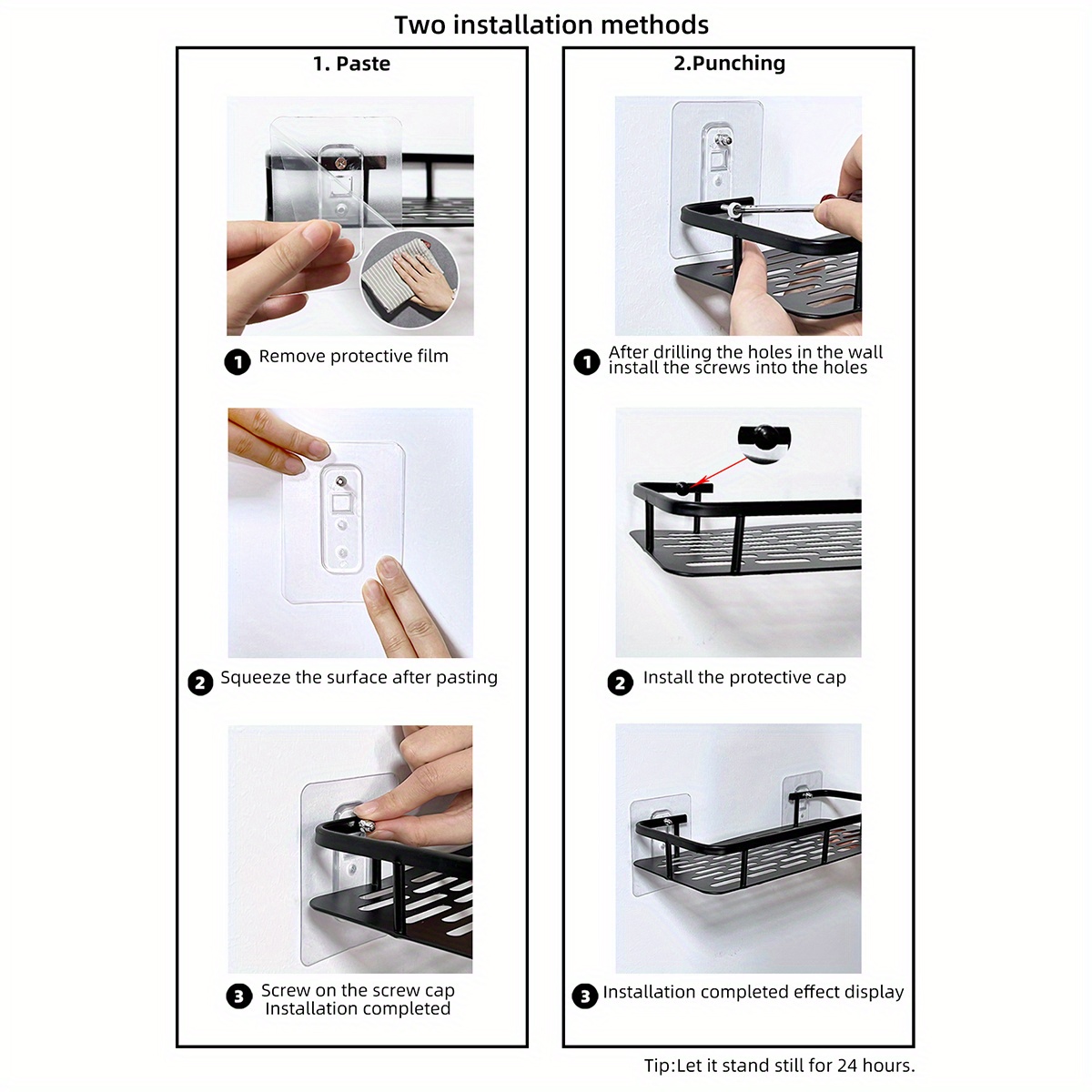 Two installation methods

1. Paste

1 Remove protective film

2 Squeeze the surface after pasting

3 Screw on the screw cap
Installation completed

2.Punching

1 After drilling the holes in the wall install the screws into the holes

2 Install the protective cap

3 Installation completed effect display

Tip:Let it stand still for 24 hours.