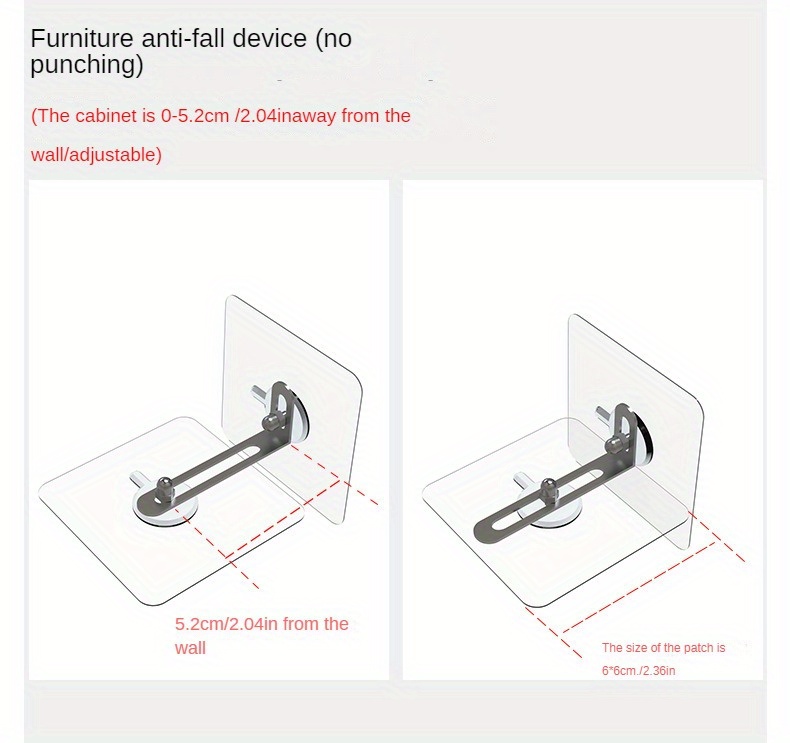 Furniture anti-fall device (no punching)

(The cabinet is 0-5.2cm /2.04inaway from the wall/adjustable)

5.2cm/2.04in from the wall

The size of the patch is 6*6cm./2.36in