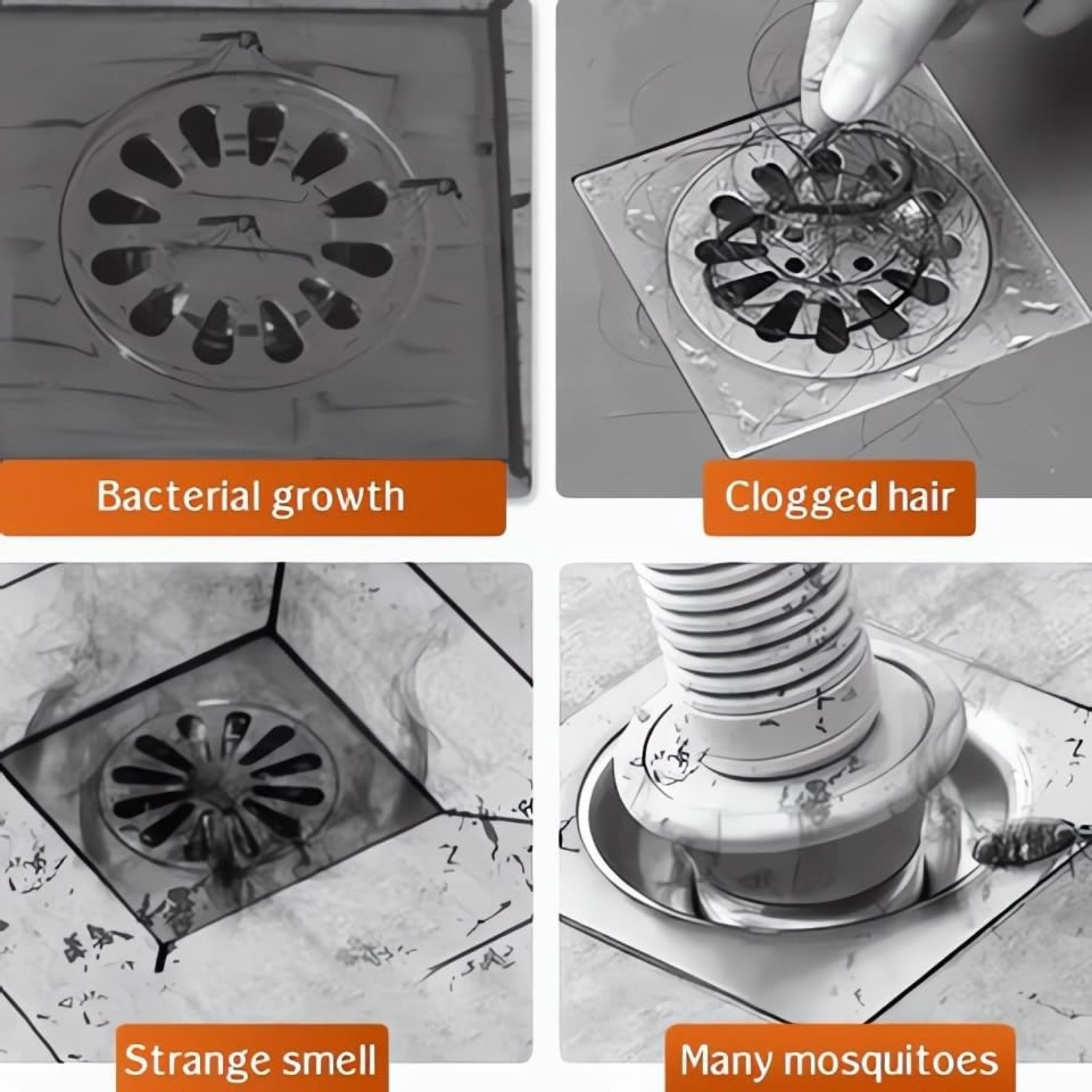 Bacterial growth

Clogged hair

Strange smell

Many mosquitoes