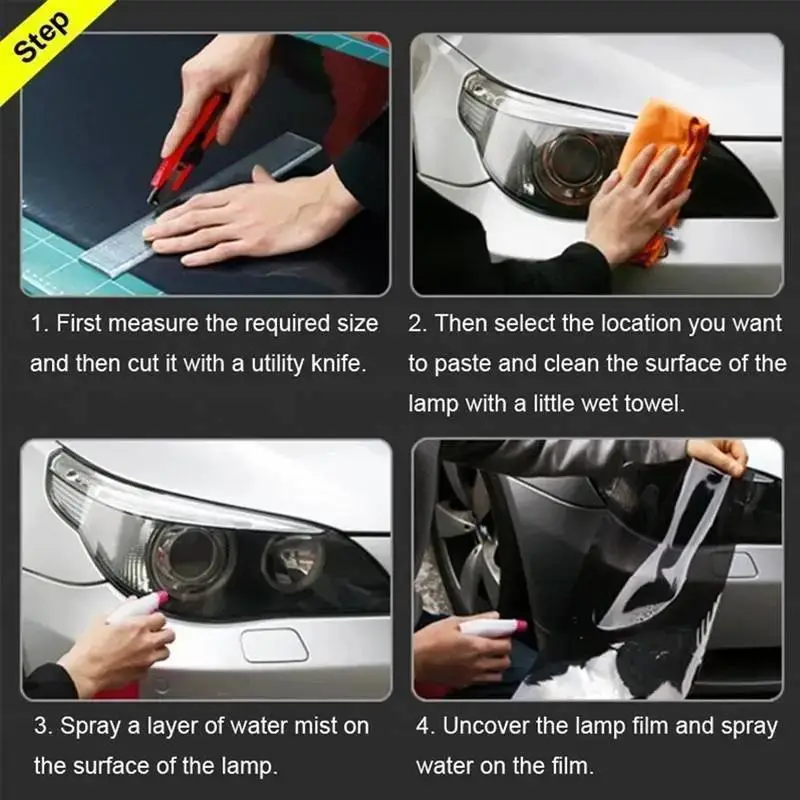 Step

1. First measure the required size and then cut it with a utility knife.

2. Then select the location you want to paste and clean the surface of the lamp with a little wet towel.

3. Spray a layer of water mist on the surface of the lamp.

4. Uncover the lamp film and spray water on the film.