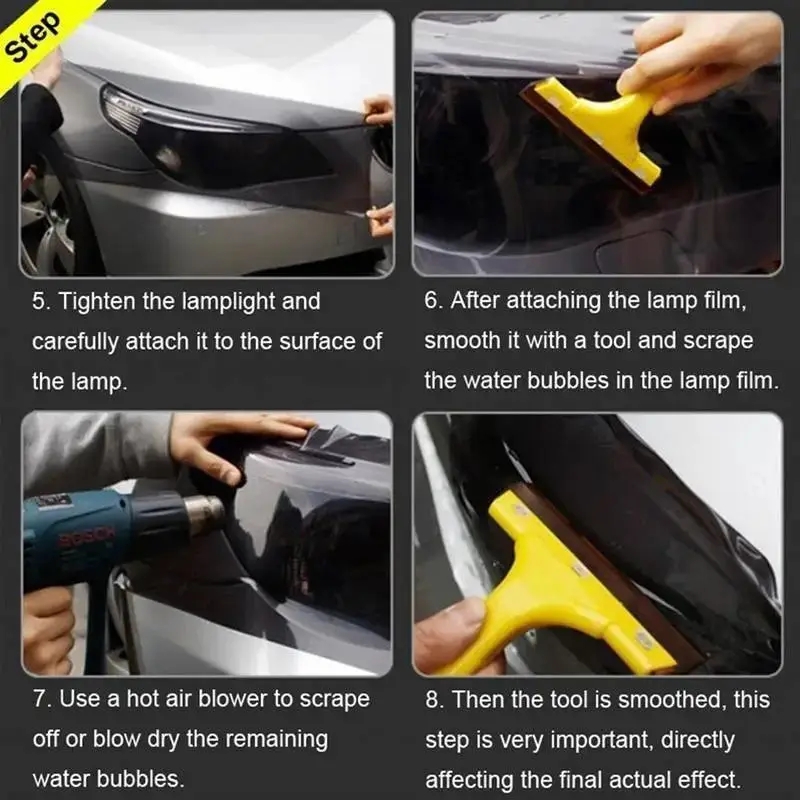 Step

5. Tighten the lamplight and carefully attach it to the surface of the lamp.

6. After attaching the lamp film, smooth it with a tool and scrape the water bubbles in the lamp film.

BOSCH

7. Use a hot air blower to scrape off or blow dry the remaining water bubbles.

8. Then the tool is smoothed, this step is very important, directly affecting the final actual effect.