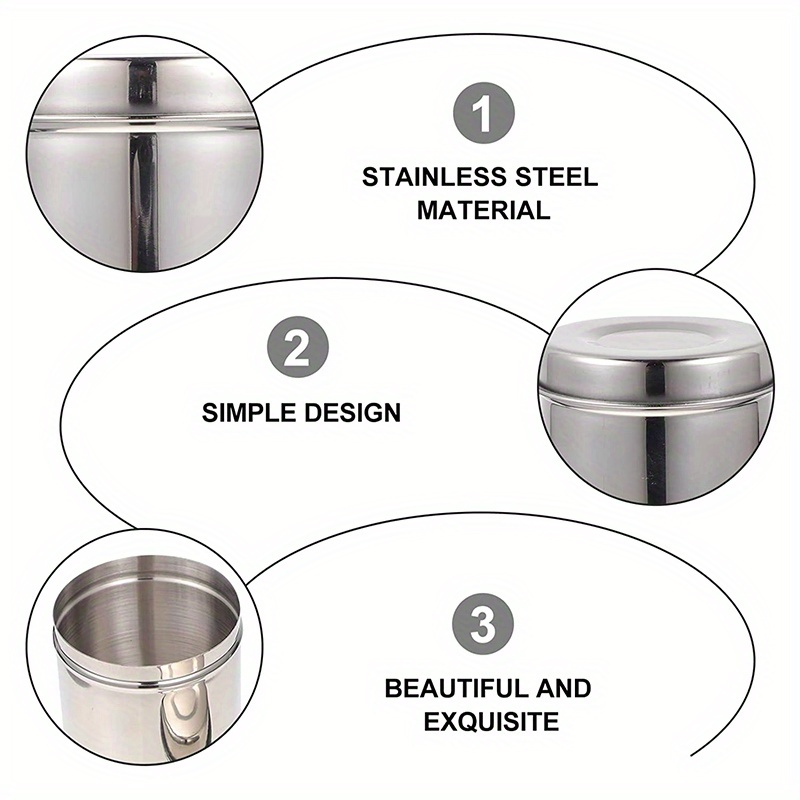 1

STAINLESS STEEL MATERIAL

2

SIMPLE DESIGN

3

BEAUTIFUL AND EXQUISITE