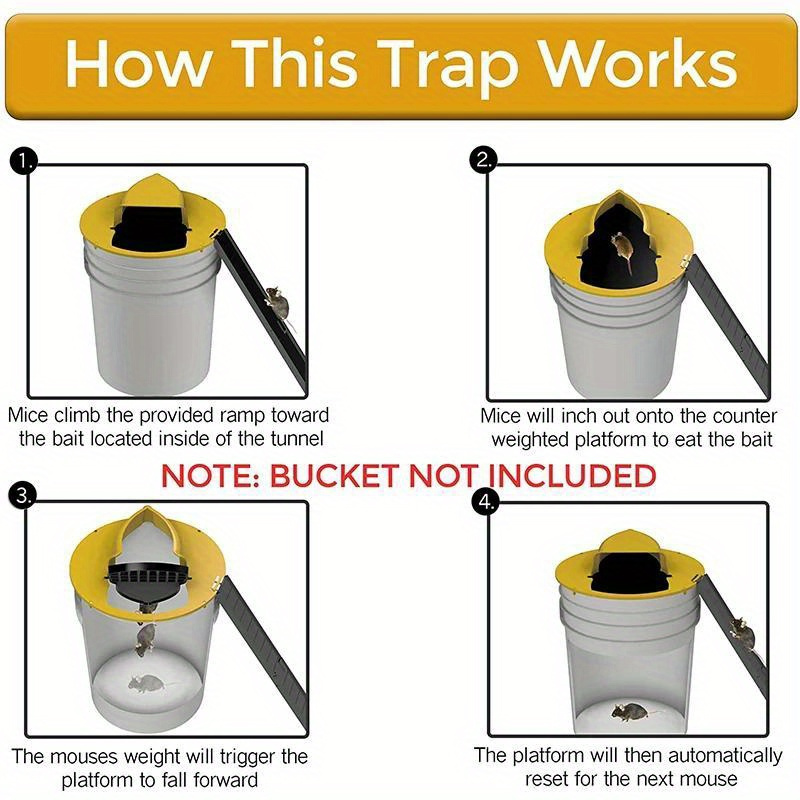 How This Trap Works

1.

Mice climb the provided ramp toward the bait located inside of the tunnel

2.

Mice will inch out onto the counter weighted platform to eat the bait

NOTE: BUCKET NOT INCLUDED

3.

The mouses weight will trigger the platform to fall forward

4.

The platform will then automatically reset for the next mouse