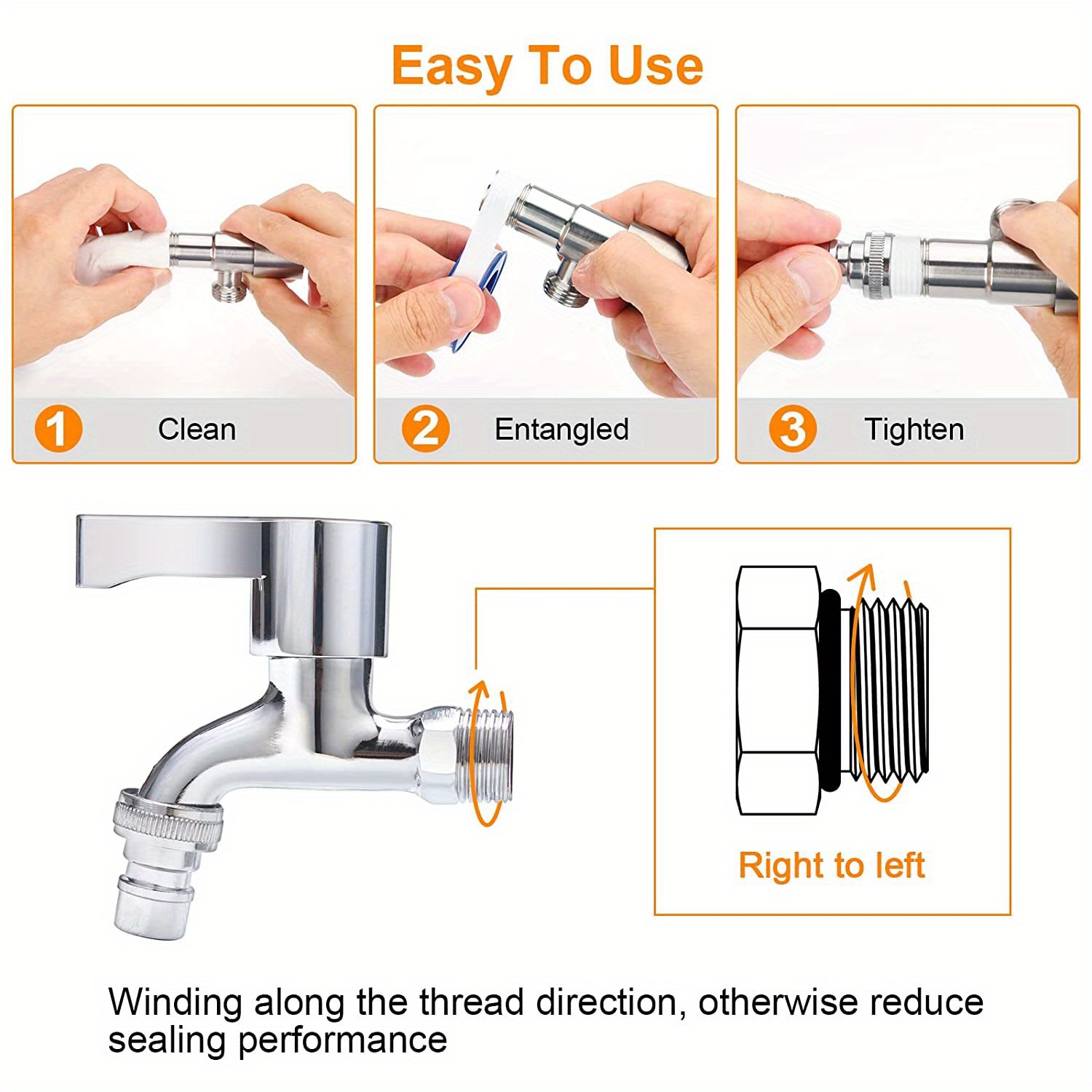 Easy To Use

1 Clean

2 Entangled

3 Tighten

Right to left

Winding along the thread direction, otherwise reduce sealing performance