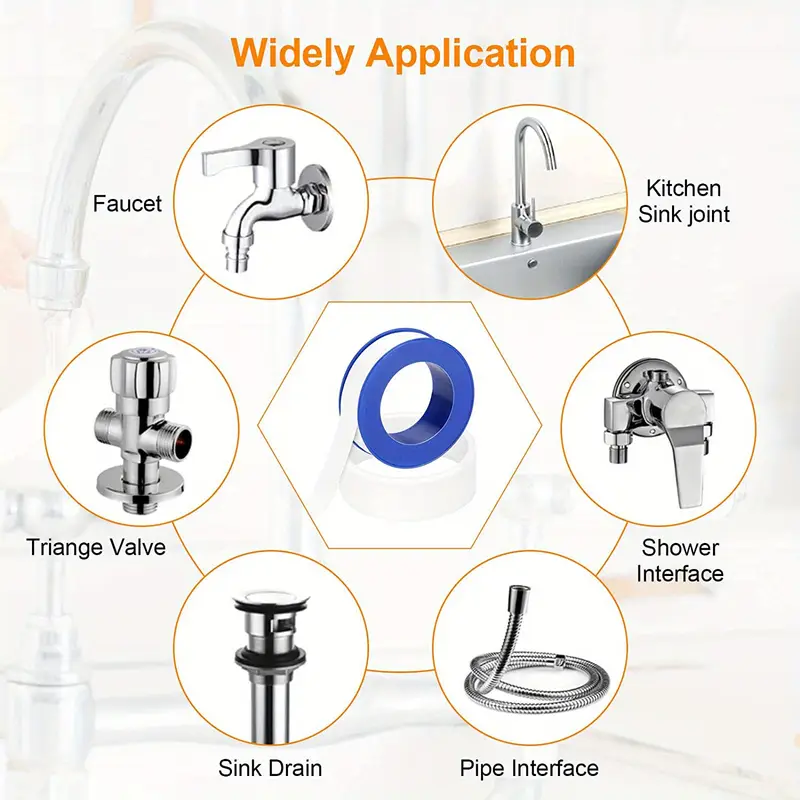 Widely Application

Faucet

Kitchen Sink joint

Triange Valve

Shower Interface

Sink Drain

Pipe Interface