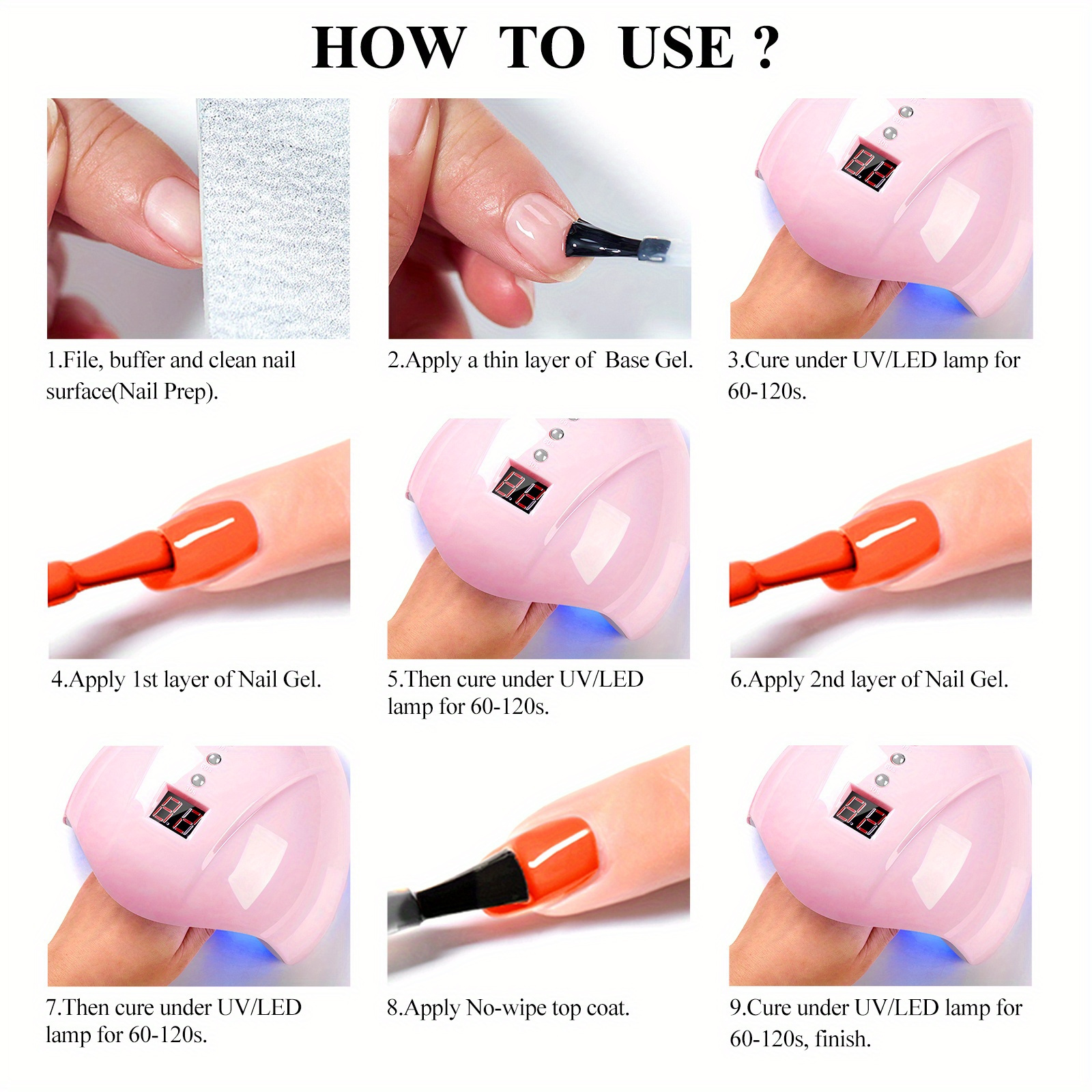 HOW TO USE ?

1.File, buffer and clean nail surface(Nail Prep).

2.Apply a thin layer of Base Gel.

3.Cure under UV/LED lamp for 60-120s.

4.Apply 1st layer of Nail Gel.

5.Then cure under UV/LED lamp for 60-120s.

6.Apply 2nd layer of Nail Gel.

7.Then cure under UV/LED lamp for 60-120s.

8.Apply No-wipe top coat.

9.Cure under UV/LED lamp for 60-120s, finish.