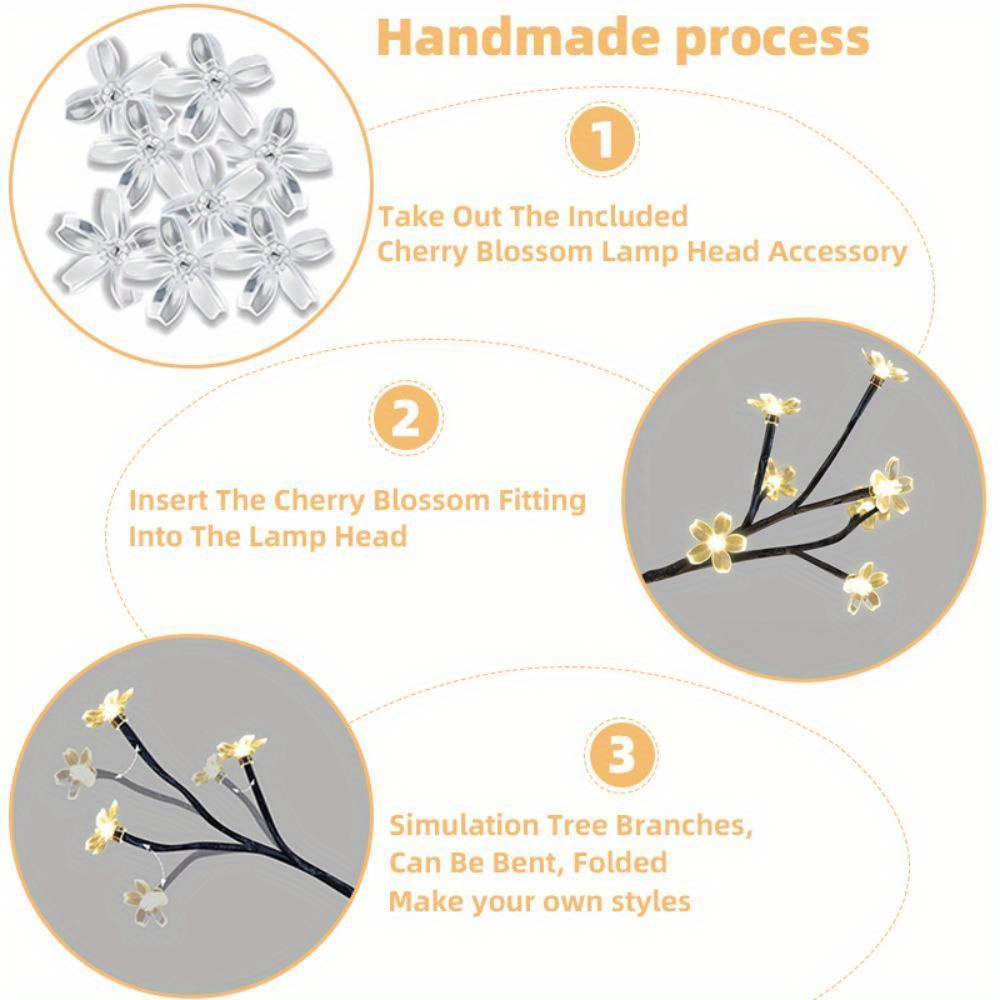 Handmade process

1

Take Out The Included Cherry Blossom Lamp Head Accessory

2

Insert The Cherry Blossom Fitting Into The Lamp Head

3

Simulation Tree Branches, Can Be Bent, Folded Make your own styles