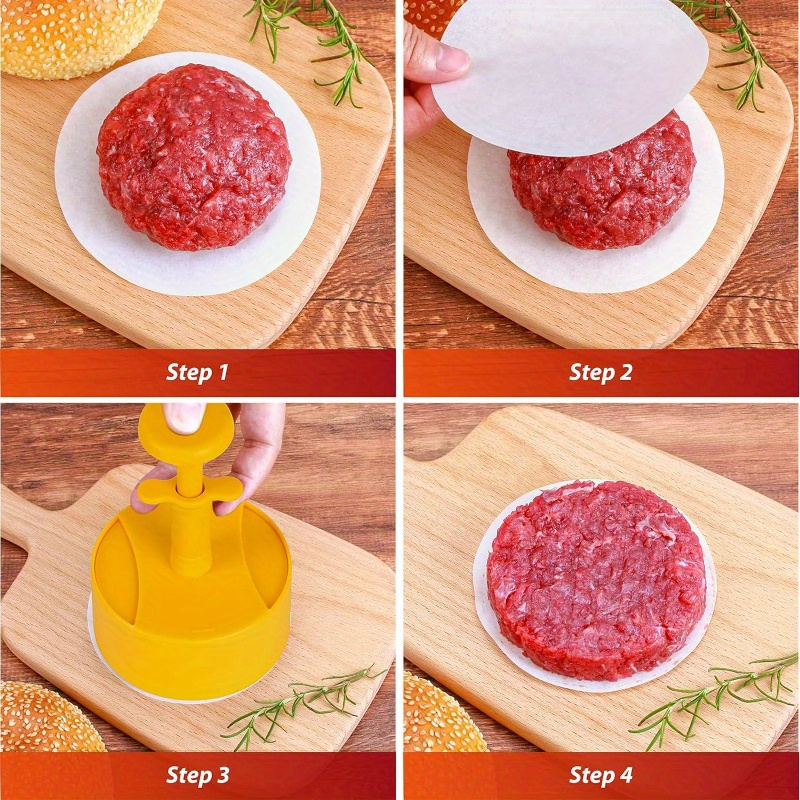 Step 1

Step 2

Step 3

Step 4