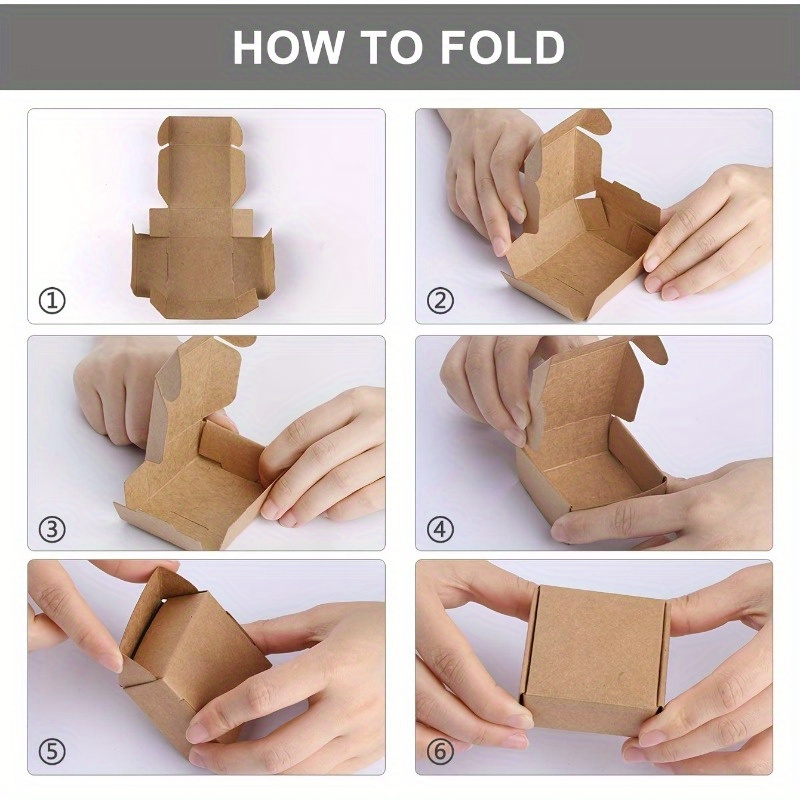 HOW TO FOLD

①

②

③

④

⑤

⑥