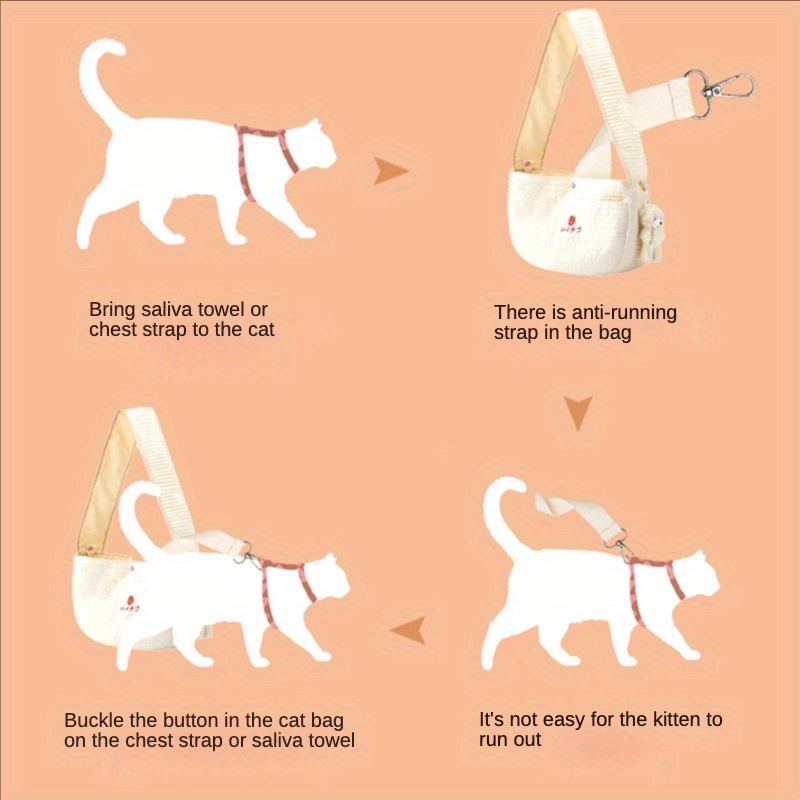 Bring saliva towel or chest strap to the cat

There is anti-running strap in the bag

Buckle the button in the cat bag on the chest strap or saliva towel

It's not easy for the kitten to run out