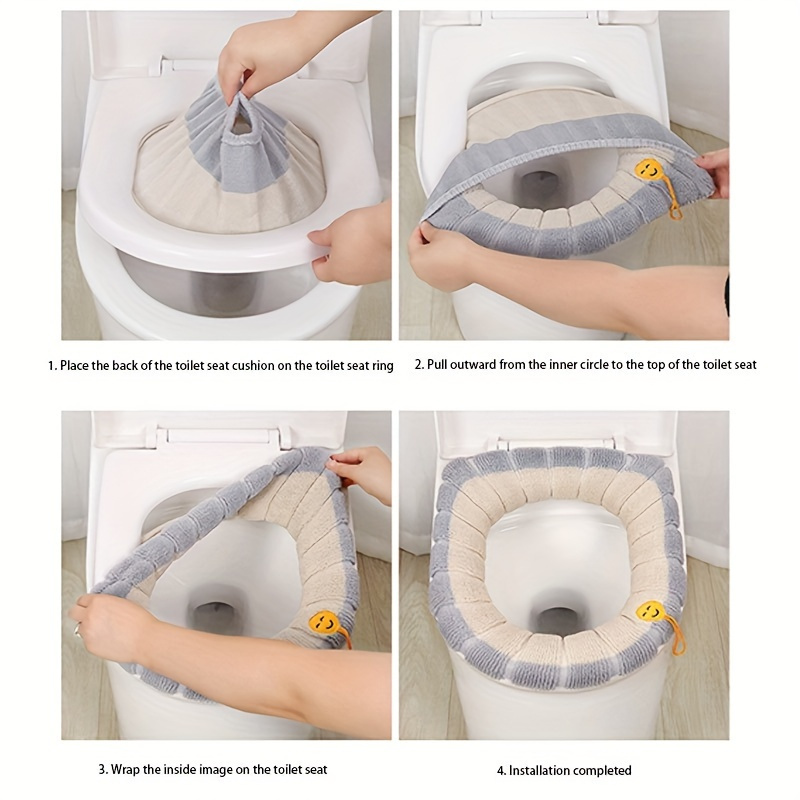 1. Place the back of the toilet seat cushion on the toilet seat ring

2. Pull outward from the inner circle to the top of the toilet seat

3. Wrap the inside image on the toilet seat

4. Installation completed