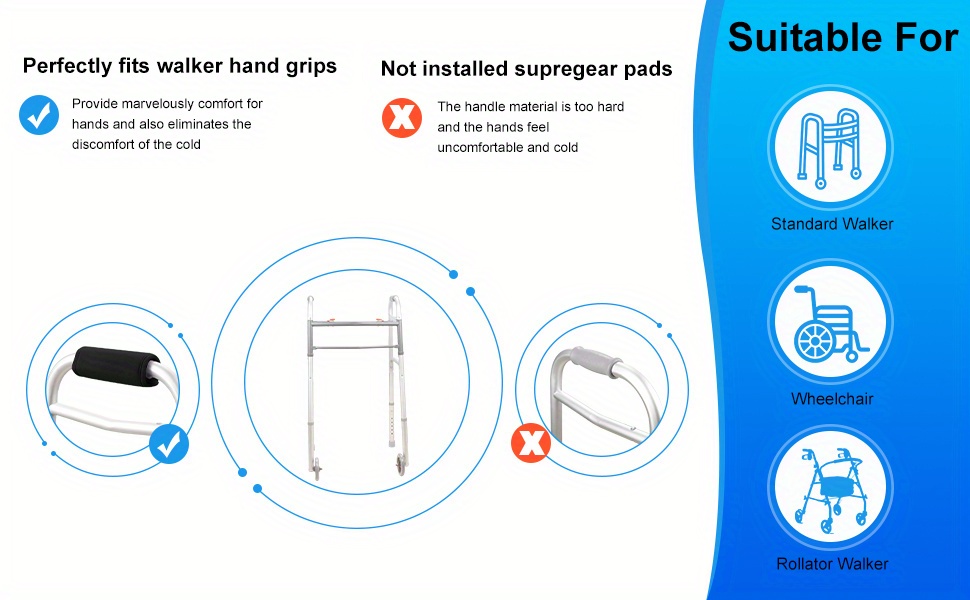 Perfectly fits walker hand grips

Provide marvelously comfort for hands and also eliminates the discomfort of the cold

Not installed supregear pads

The handle material is too hard and the hands feel uncomfortable and cold

Suitable For

Standard Walker

Wheelchair

Rollator Walker