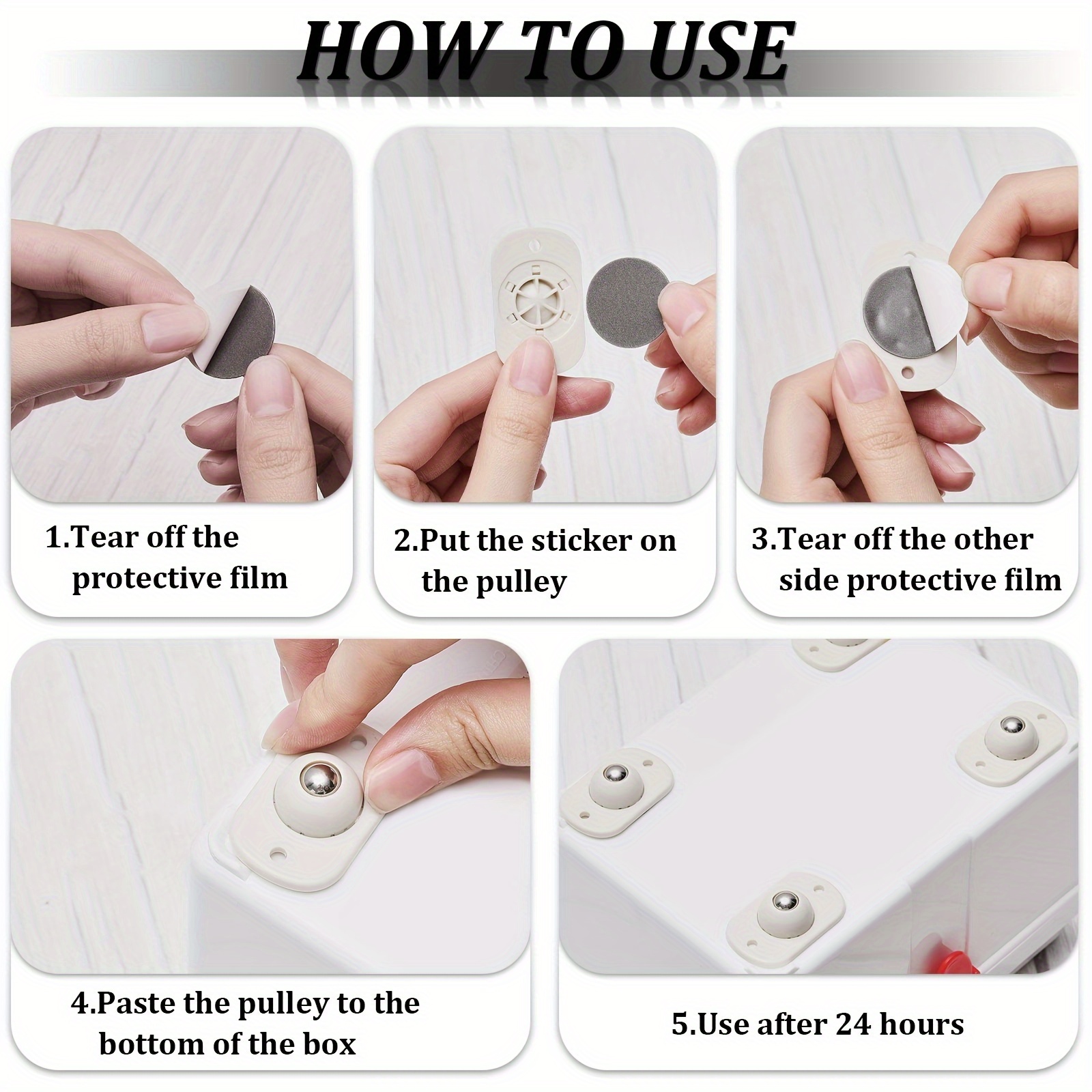 HOW TO USE

1.Tear off the protective film

2.Put the sticker on the pulley

3.Tear off the other side protective film

4.Paste the pulley to the bottom of the box

5.Use after 24 hours