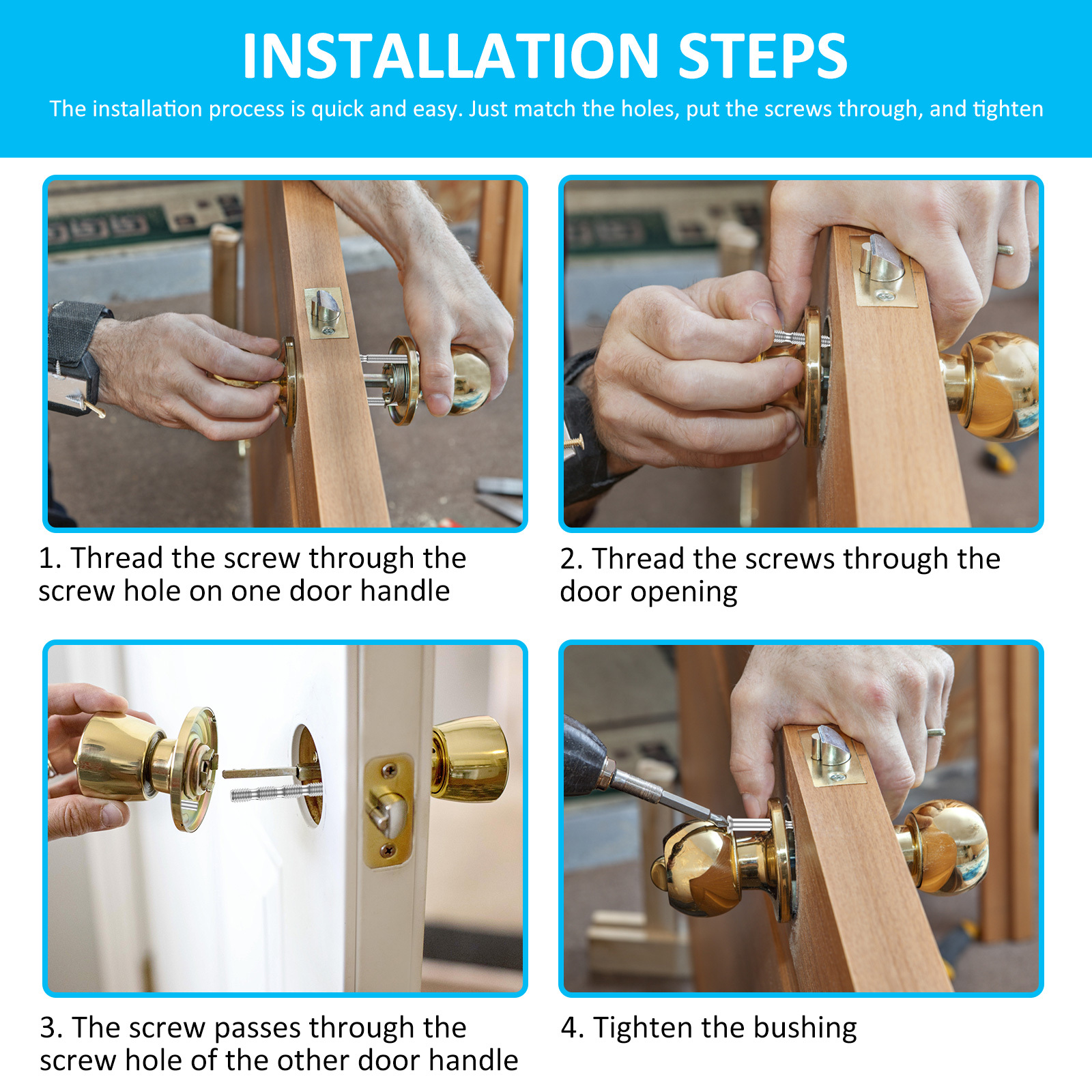 INSTALLATION STEPS

The installation process is quick and easy. Just match the holes, put the screws through, and tighten

1. Thread the screw through the screw hole on one door handle

2. Thread the screws through the door opening

3. The screw passes through the screw hole of the other door handle

4. Tighten the bushing