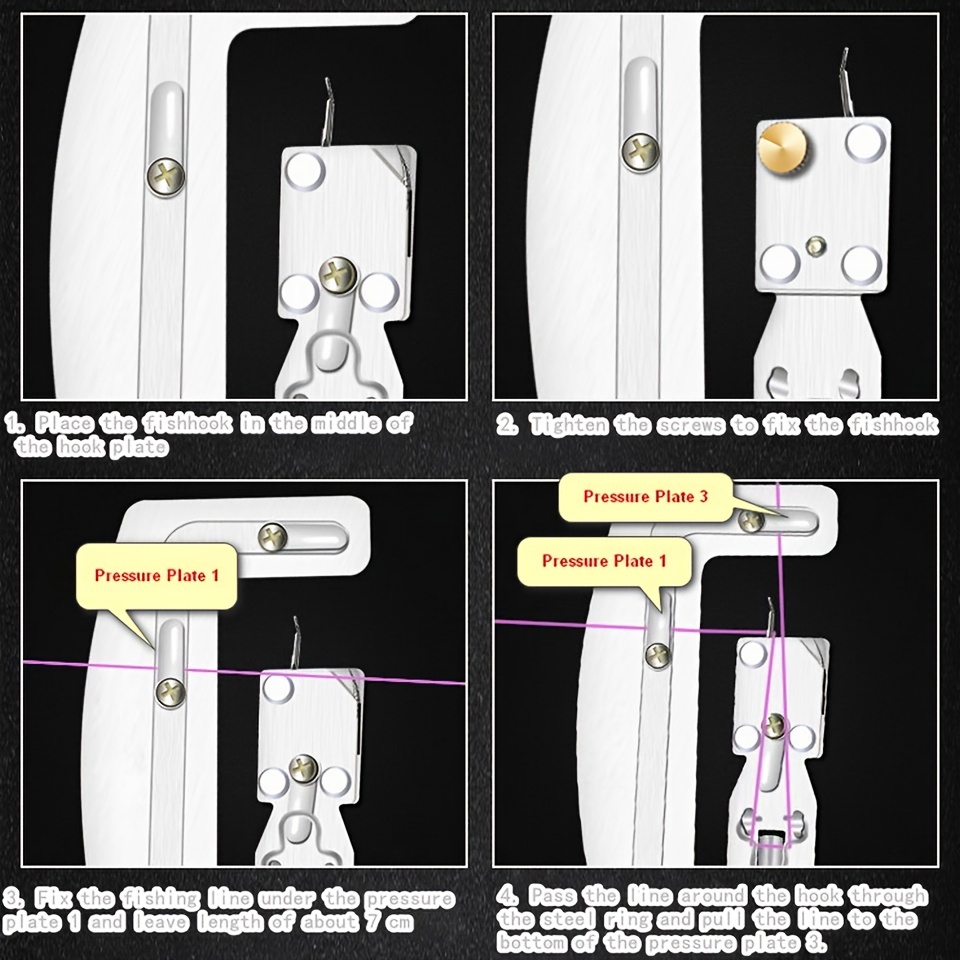 1. Place the fishhook in the middle of the hook plate

2. Tighten the screws to fix the fishhook

Pressure Plate 1

3. Fix the fishing line under the pressure plate 1 and leave length of about 7 cm

Pressure Plate 3

Pressure Plate 1

4. Pass the line around the hook through the steel ring and pull the line to the bottom of the pressure plate 3.