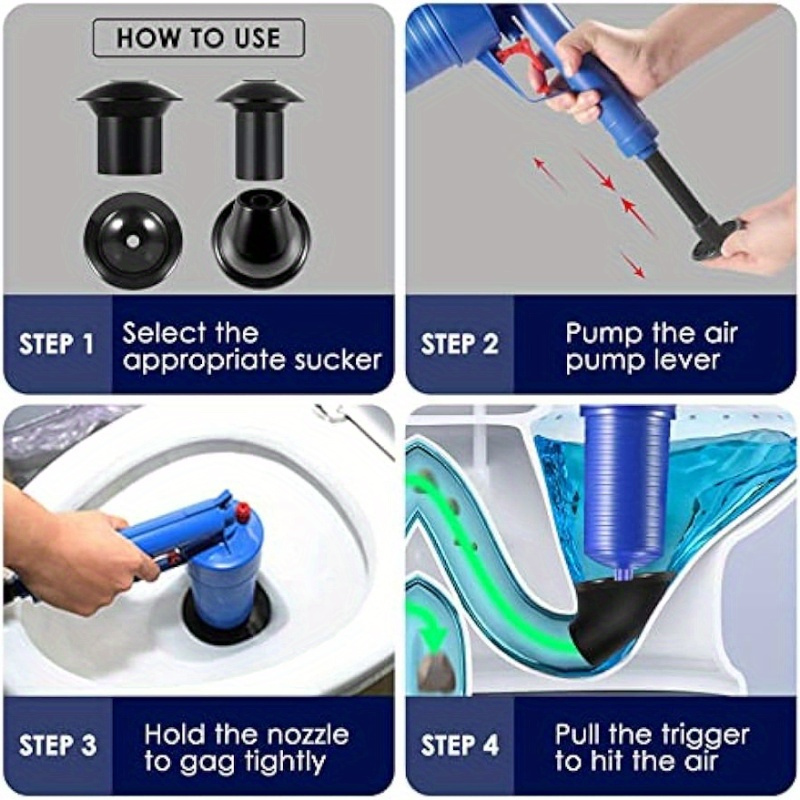 HOW TO USE

STEP 1 Select the appropriate sucker

STEP 2 Pump the air pump lever

STEP 3 Hold the nozzle to gag tightly

STEP 4 Pull the trigger to hit the air