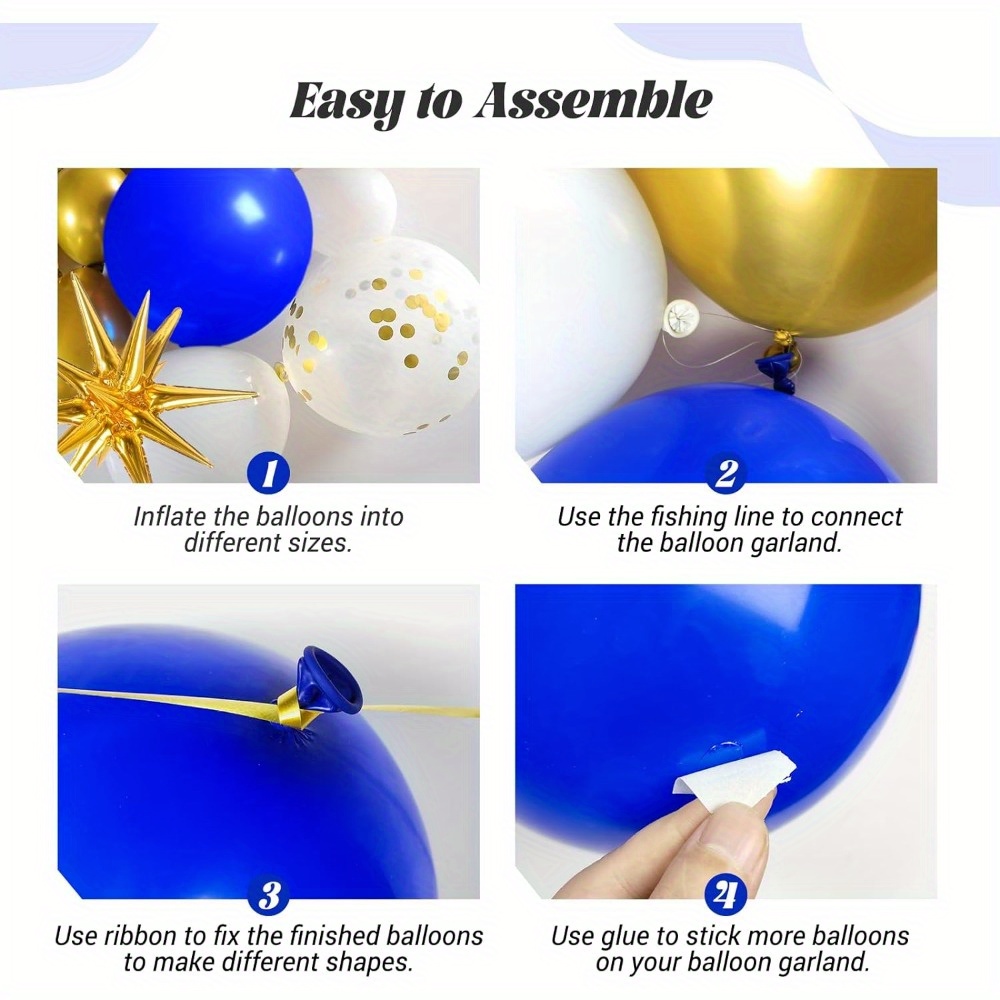 Easy to Assemble

1
Inflate the balloons into different sizes.

2
Use the fishing line to connect the balloon garland.

3
Use ribbon to fix the finished balloons to make different shapes.

4
Use glue to stick more balloons on your balloon garland.