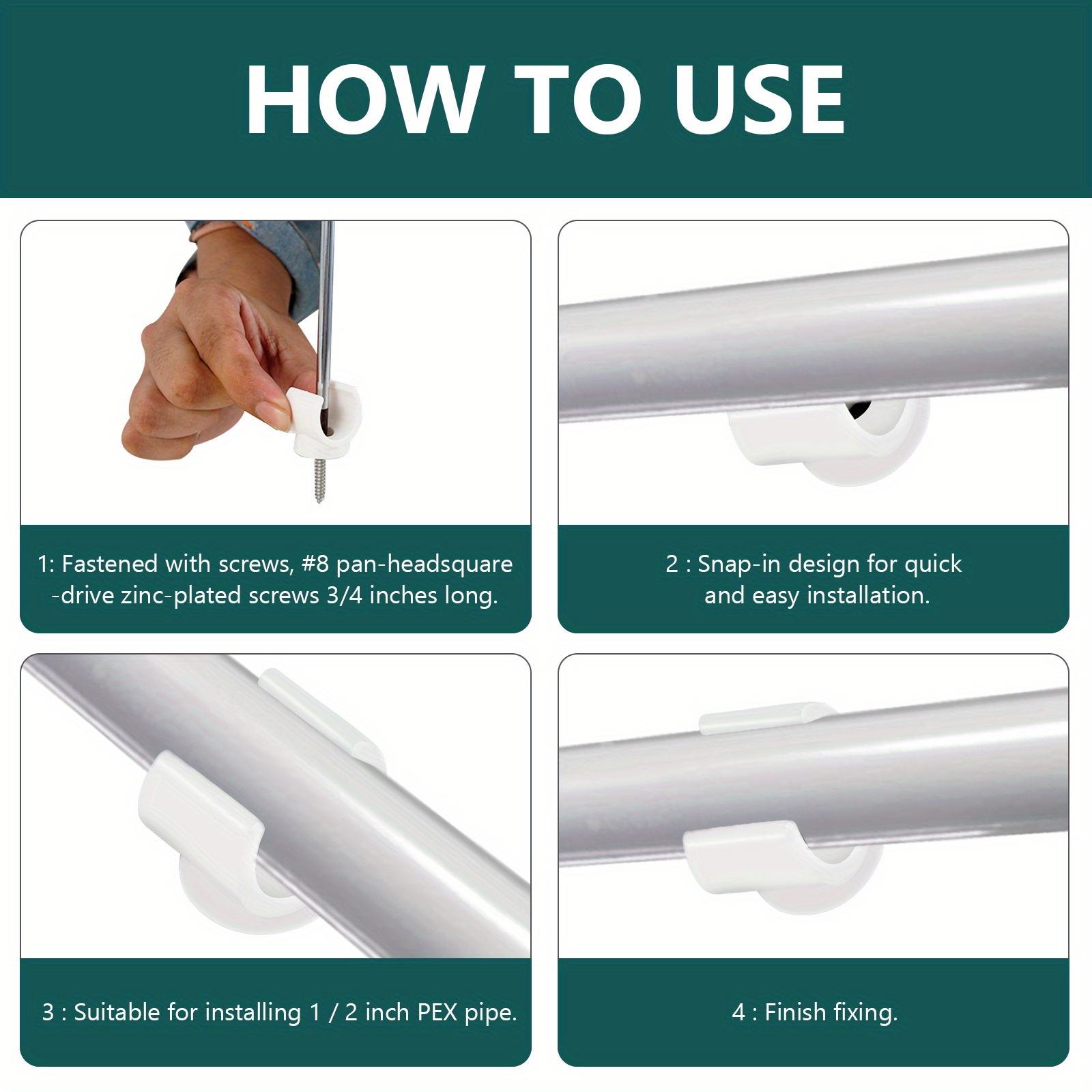 HOW TO USE

1: Fastened with screws, #8 pan-headsquare -drive zinc-plated screws 3/4 inches long.

2 : Snap-in design for quick and easy installation.

3 : Suitable for installing 1 / 2 inch PEX pipe.

4 : Finish fixing.