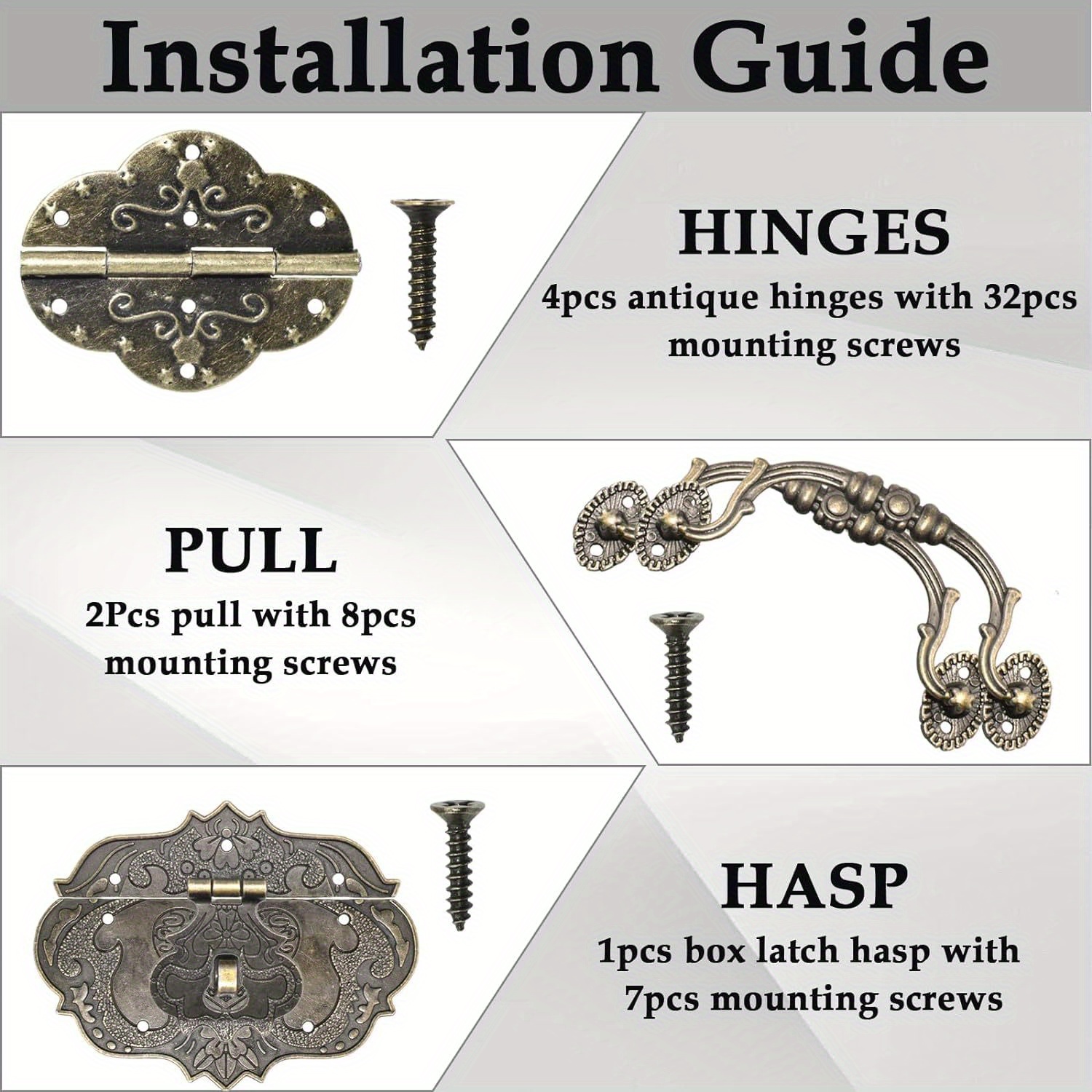 Installation Guide

HINGES
4pcs antique hinges with 32pcs mounting screws

PULL
2Pcs pull with 8pcs mounting screws

HASP
1pcs box latch hasp with 7pcs mounting screws