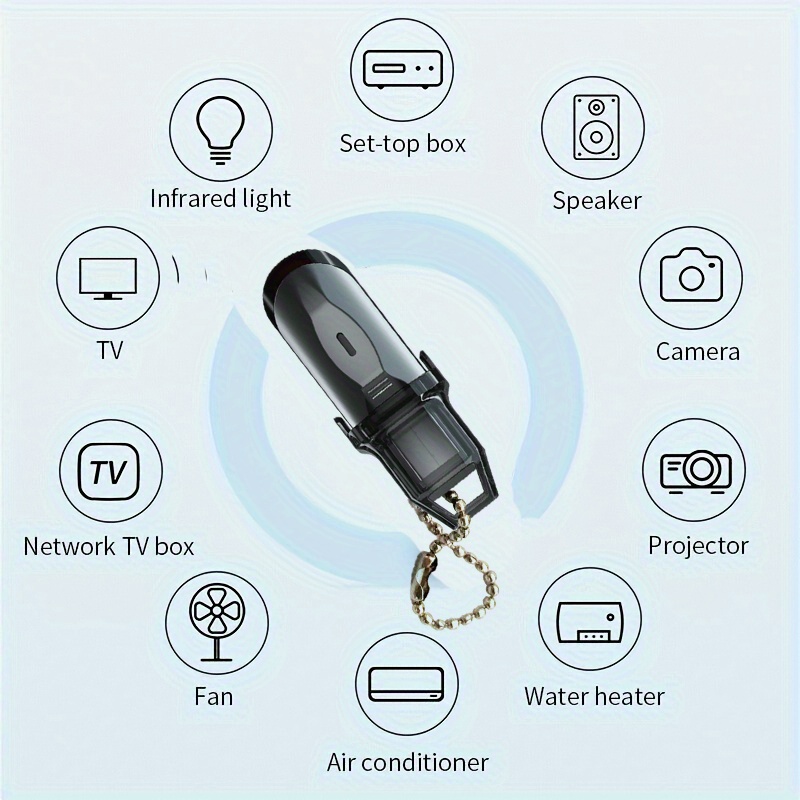 Set-top box

Infrared light

Speaker

TV

Camera

TV

Network TV box

Projector

Fan

Water heater

Air conditioner