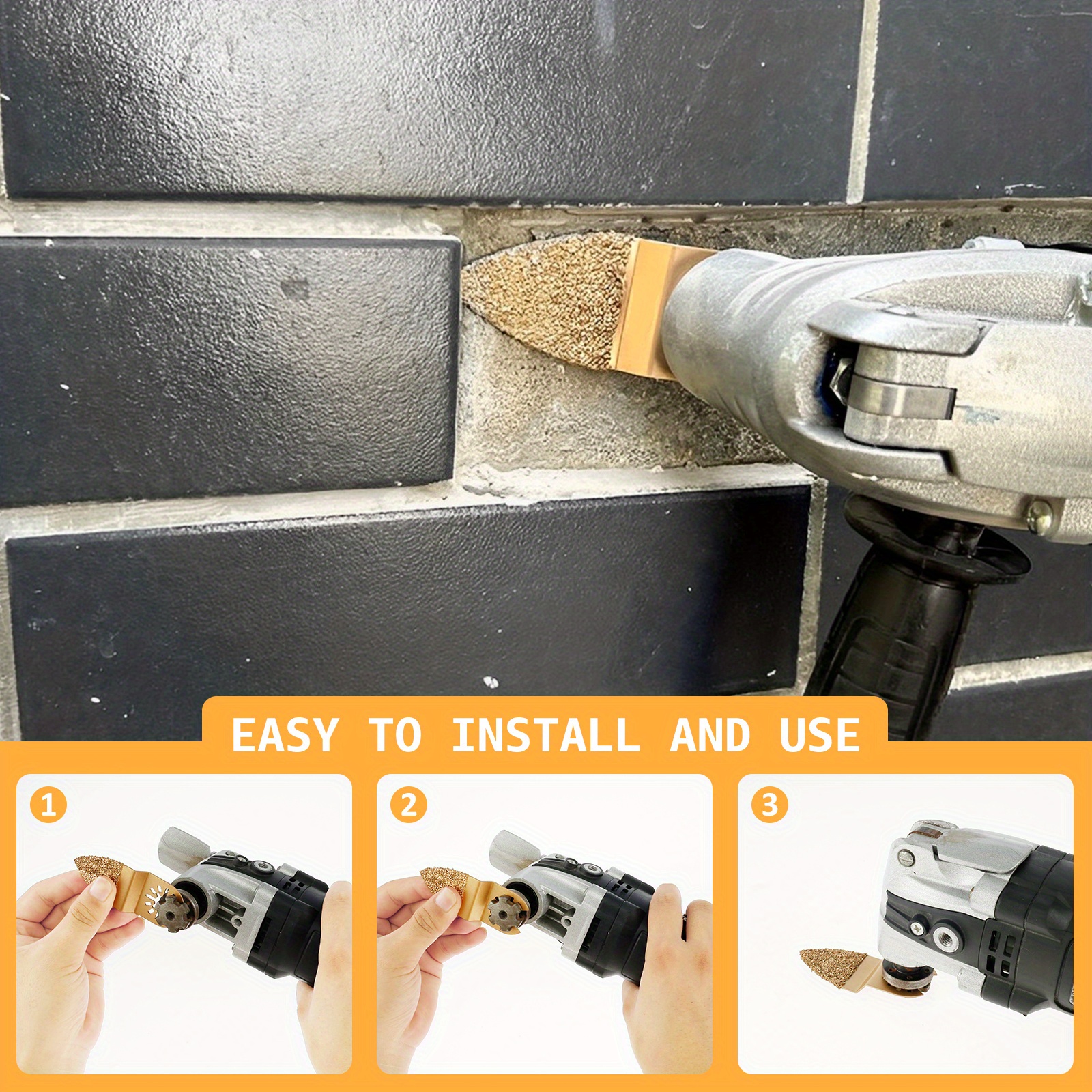 EASY TO INSTALL AND USE

1

2

3