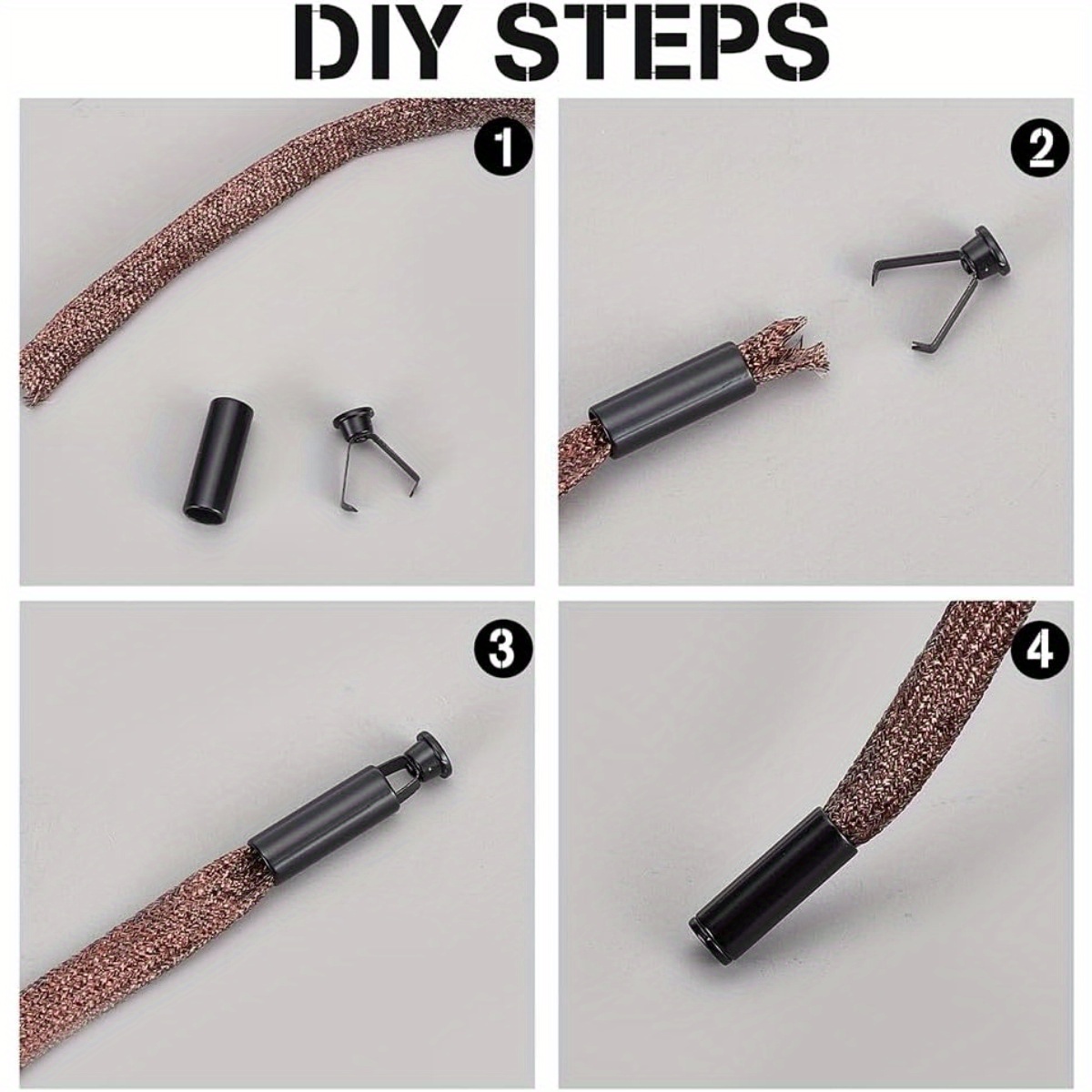 DIY STEPS

1

2

3

4