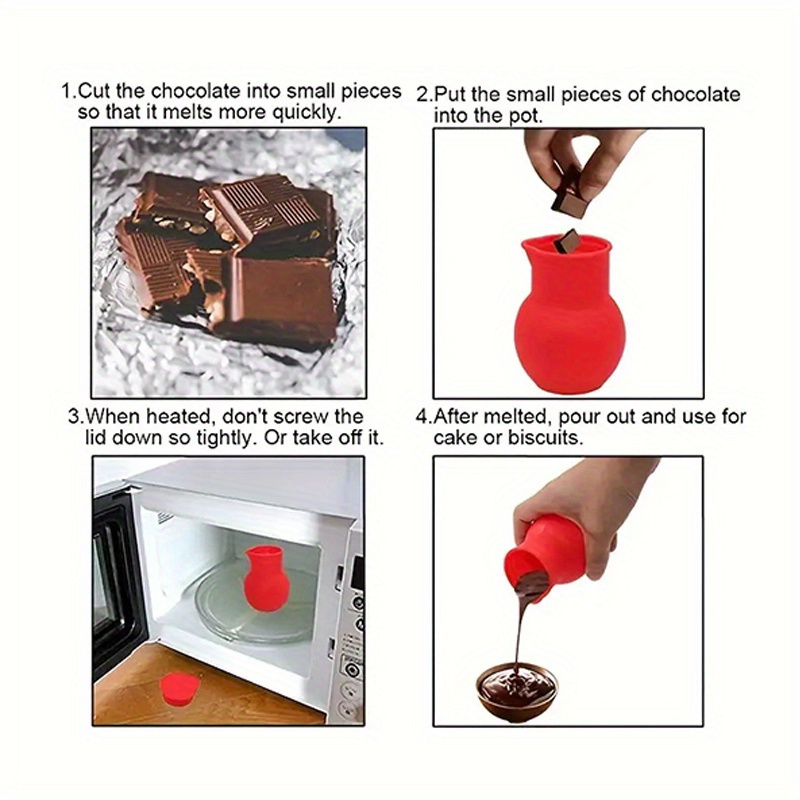 1.Cut the chocolate into small pieces so that it melts more quickly.

2.Put the small pieces of chocolate into the pot.

3.When heated, don't screw the lid down so tightly. Or take off it.

4.After melted, pour out and use for cake or biscuits.