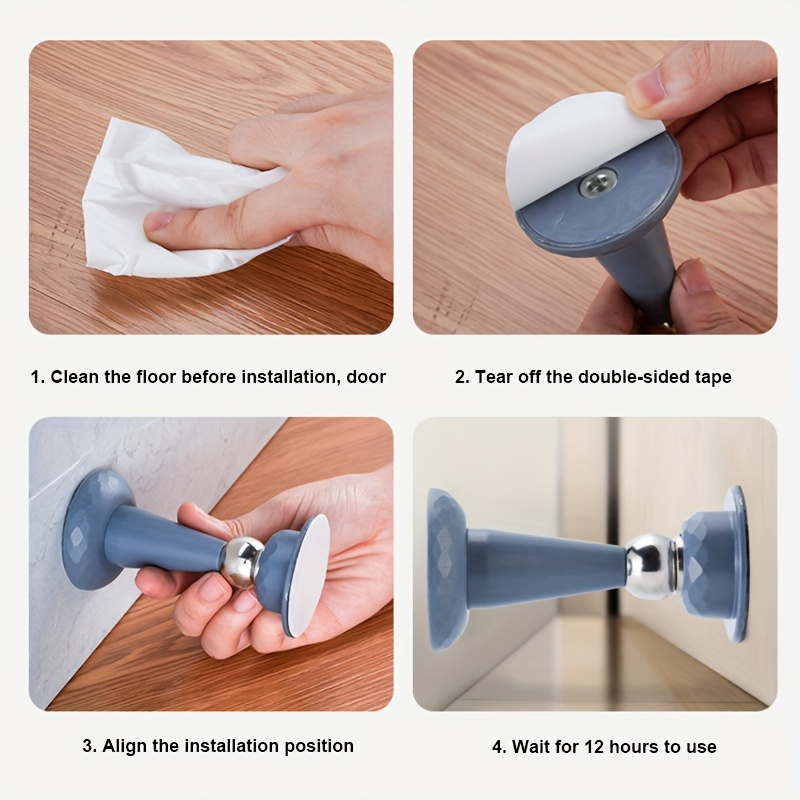 1. Clean the floor before installation, door

2. Tear off the double-sided tape

3. Align the installation position

4. Wait for 12 hours to use