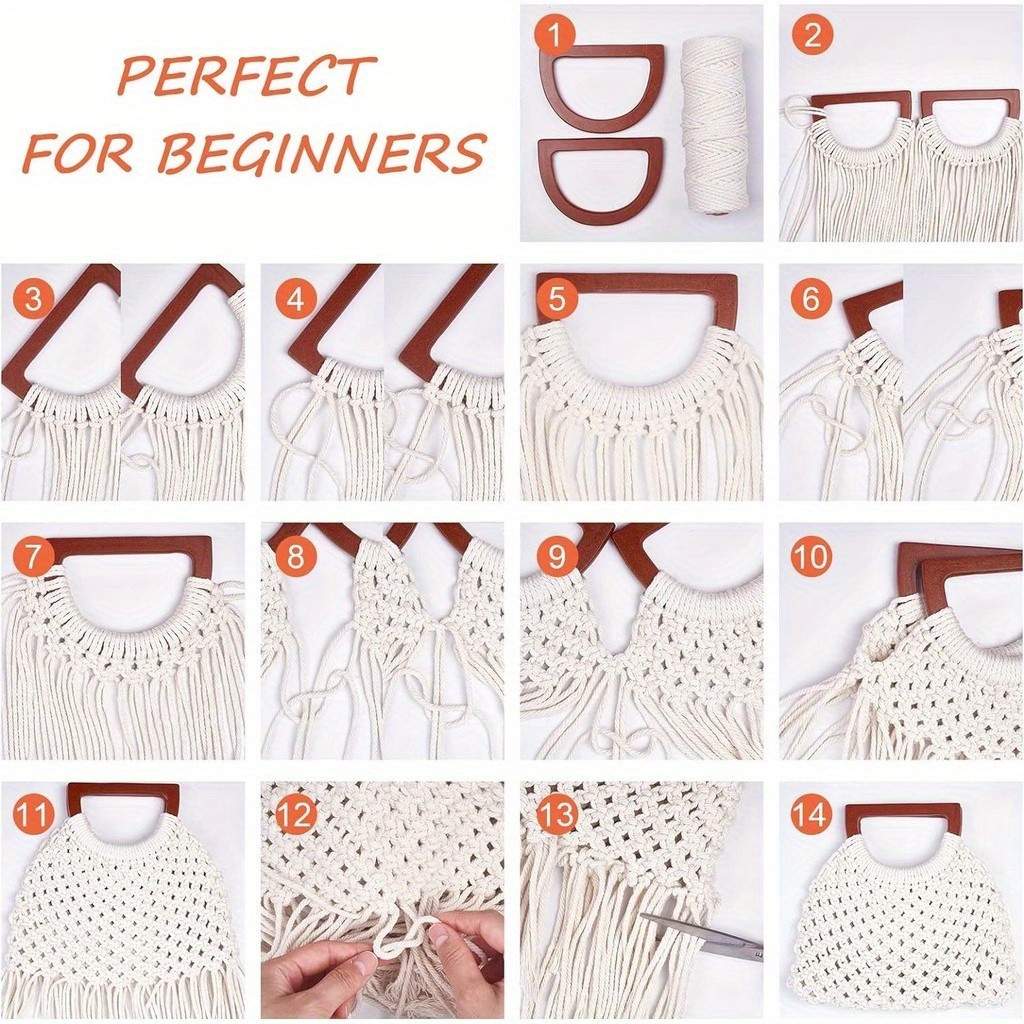 PERFECT FOR BEGINNERS

1

2

3

4

5

6

7

8

9

10

11

12

13

14