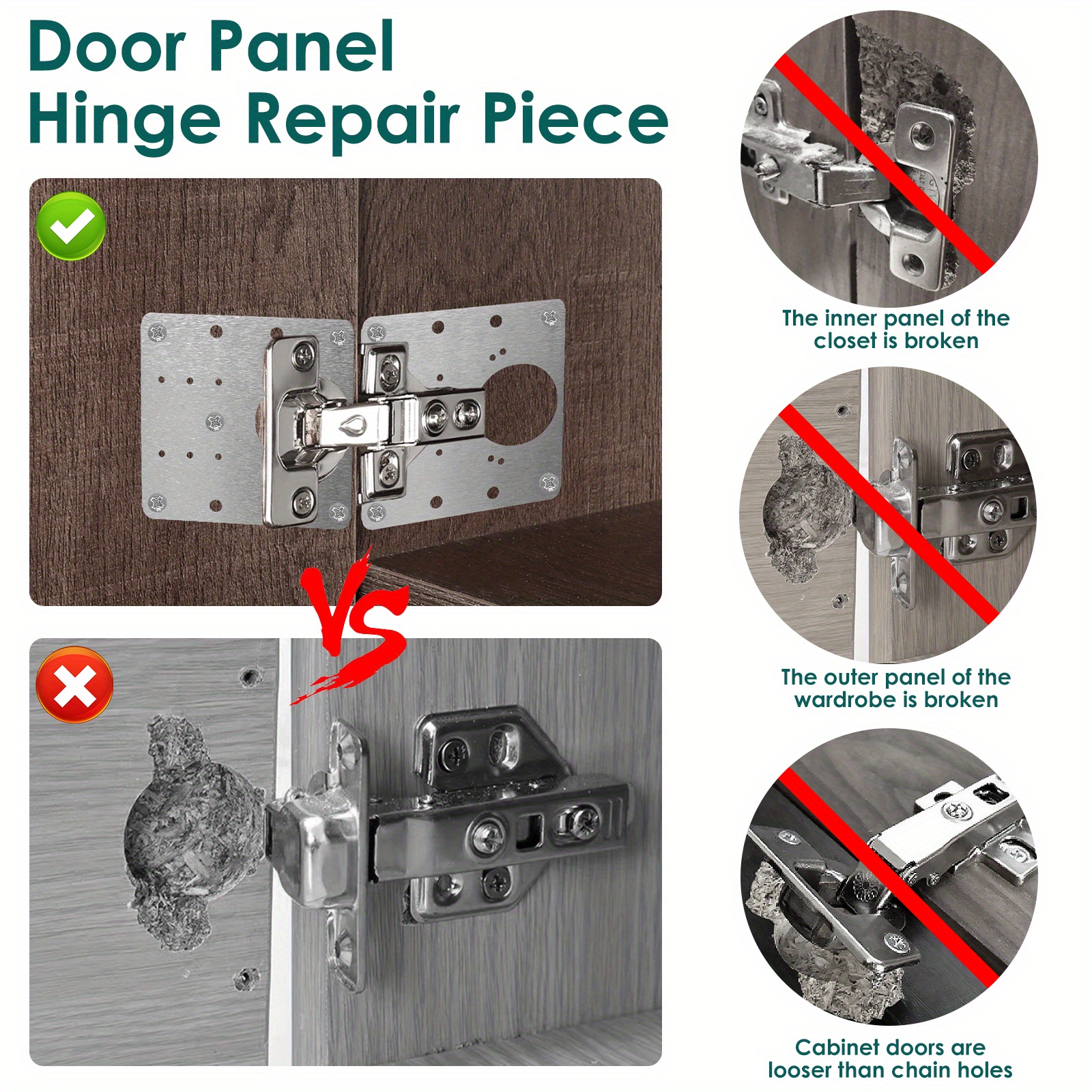 Door Panel
Hinge Repair Piece

VS

The inner panel of the closet is broken

The outer panel of the wardrobe is broken

Cabinet doors are looser than chain holes