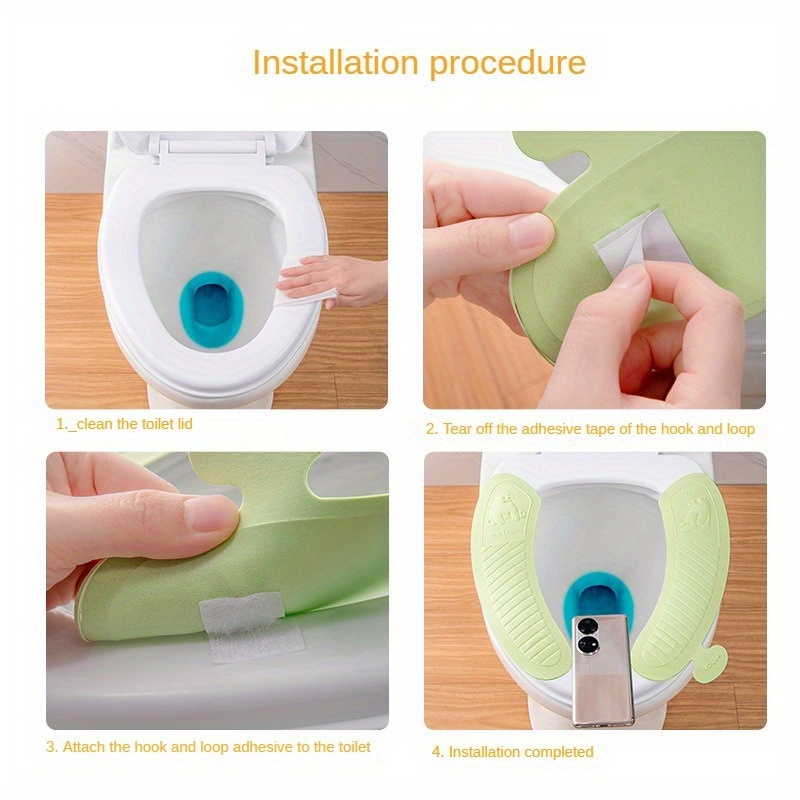 Installation procedure

1._clean the toilet lid

2. Tear off the adhesive tape of the hook and loop

3. Attach the hook and loop adhesive to the toilet

4. Installation completed