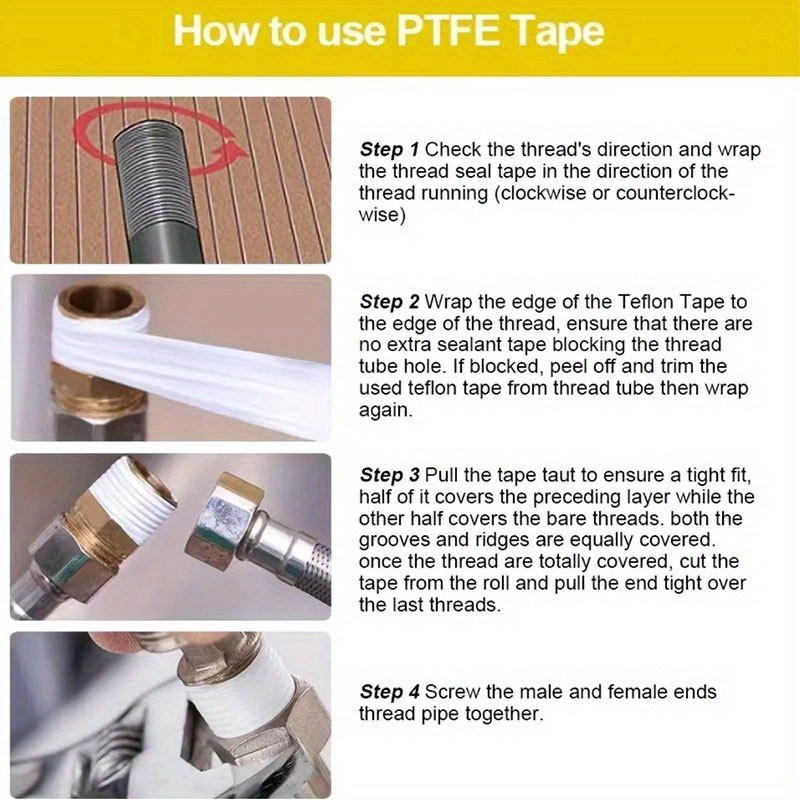 How to use PTFE Tape

Step 1 Check the thread's direction and wrap the thread seal tape in the direction of the thread running (clockwise or counterclockwise)

Step 2 Wrap the edge of the Teflon Tape to the edge of the thread, ensure that there are no extra sealant tape blocking the thread tube hole. If blocked, peel off and trim the used teflon tape from thread tube then wrap again.

Step 3 Pull the tape taut to ensure a tight fit, half of it covers the preceding layer while the other half covers the bare threads. both the grooves and ridges are equally covered. once the thread are totally covered, cut the tape from the roll and pull the end tight over the last threads.

Step 4 Screw the male and female ends thread pipe together.