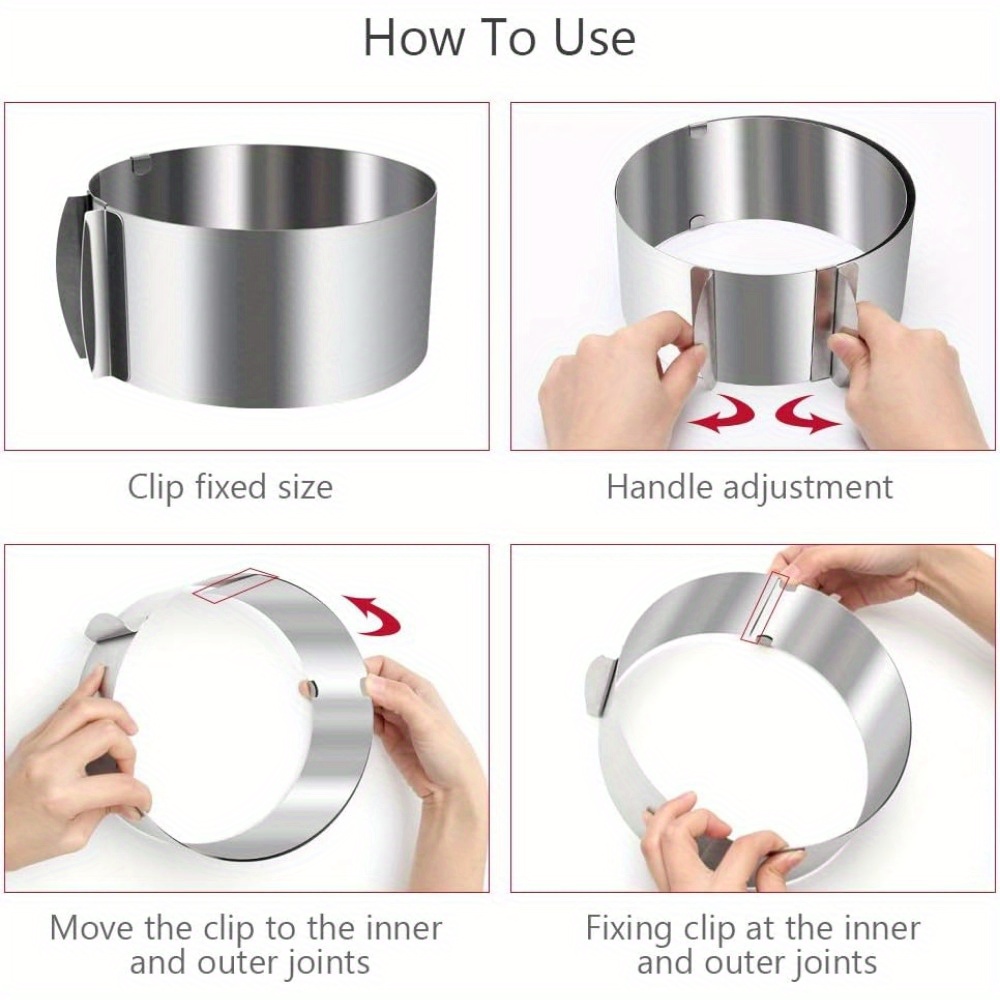 How To Use

Clip fixed size

Handle adjustment

Move the clip to the inner and outer joints

Fixing clip at the inner and outer joints