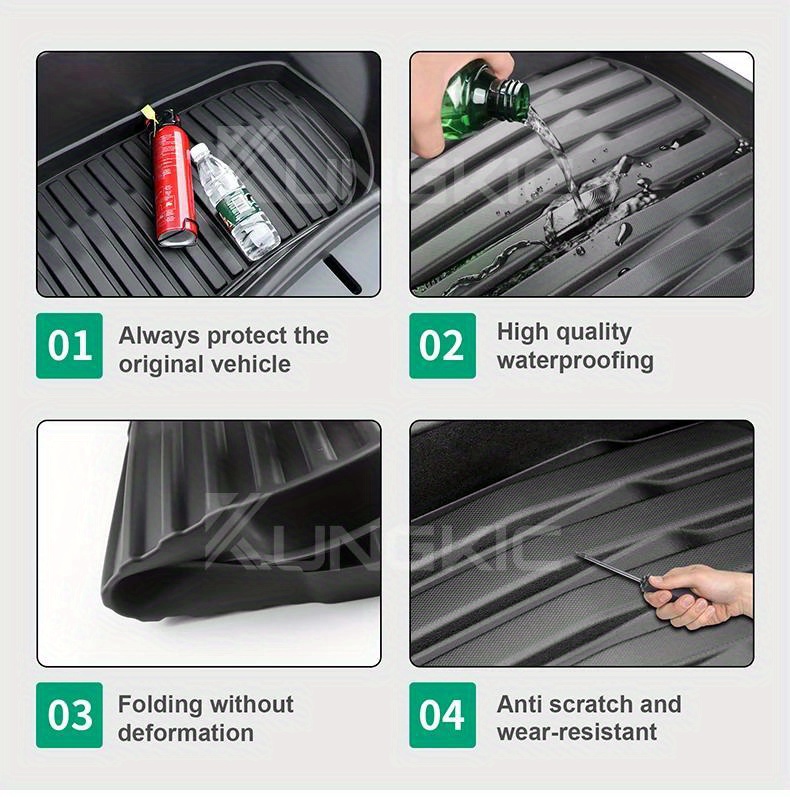 KUNGKIC

01 Always protect the original vehicle

02 High quality waterproofing

KUNGKIC

03 Folding without deformation

04 Anti scratch and wear-resistant