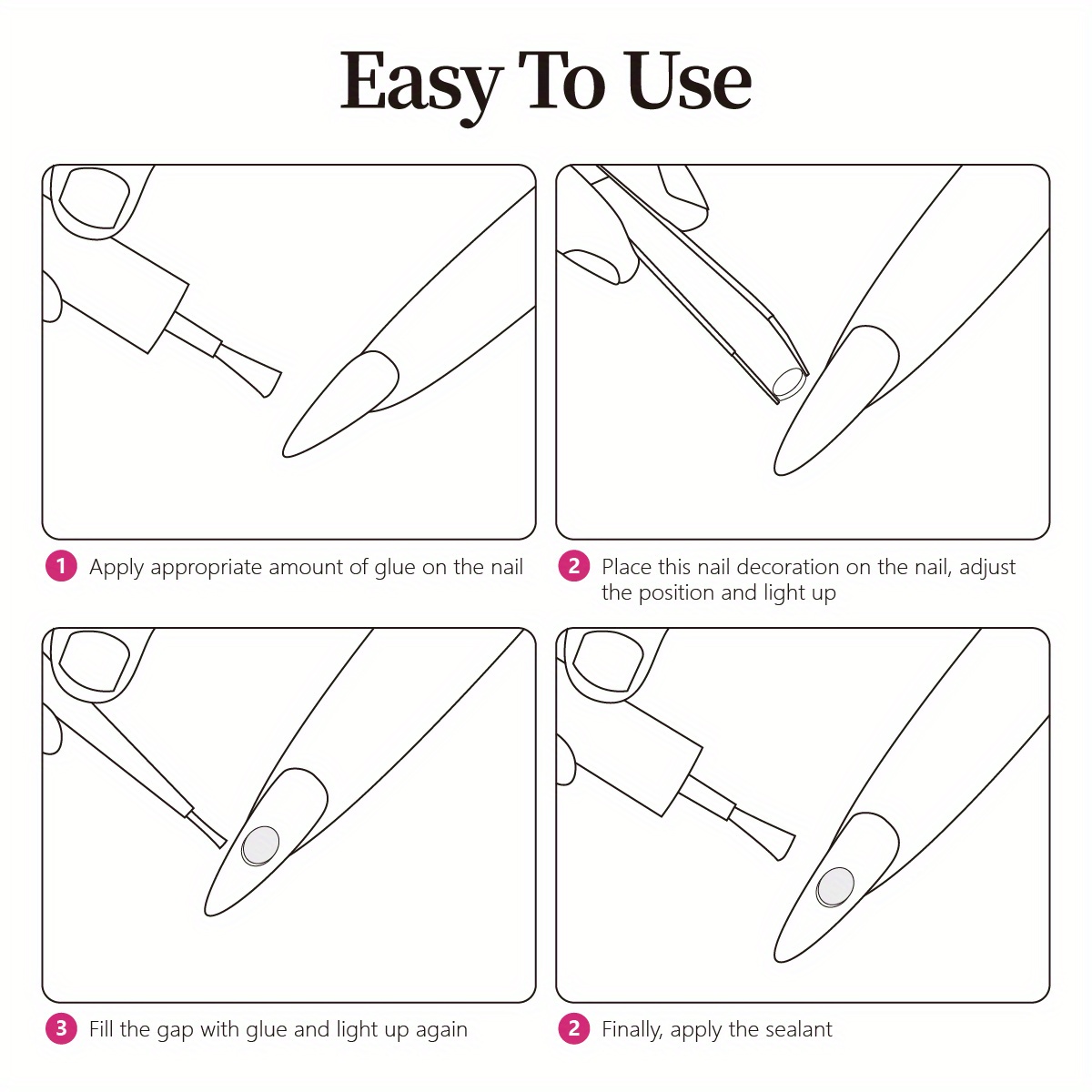 Easy To Use

1 Apply appropriate amount of glue on the nail

2 Place this nail decoration on the nail, adjust the position and light up

3 Fill the gap with glue and light up again

2 Finally, apply the sealant