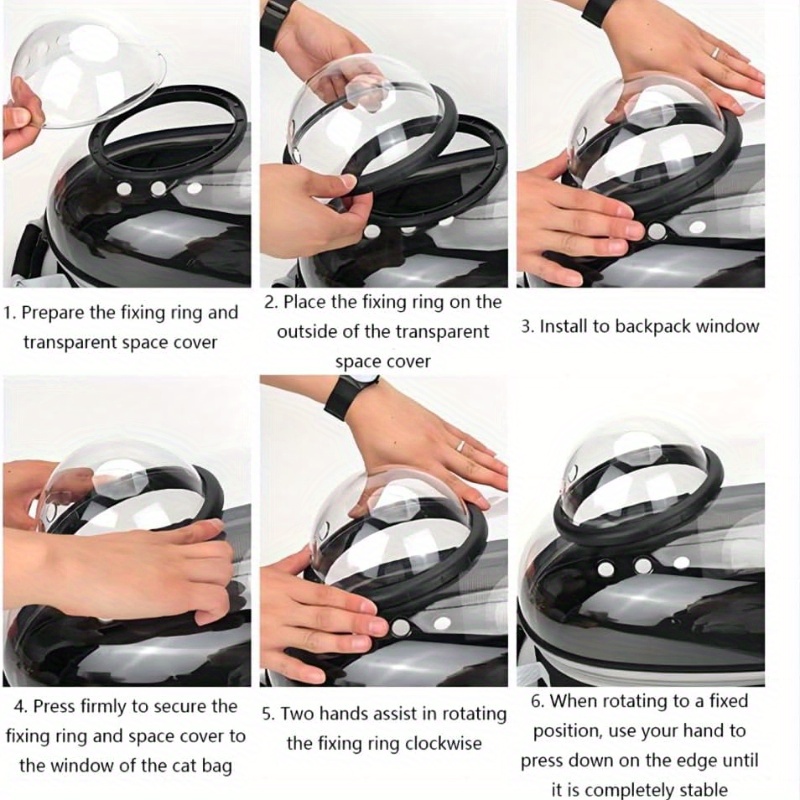 1. Prepare the fixing ring and transparent space cover

2. Place the fixing ring on the outside of the transparent space cover

3. Install to backpack window

4. Press firmly to secure the fixing ring and space cover to the window of the cat bag

5. Two hands assist in rotating the fixing ring clockwise

6. When rotating to a fixed position, use your hand to press down on the edge until it is completely stable