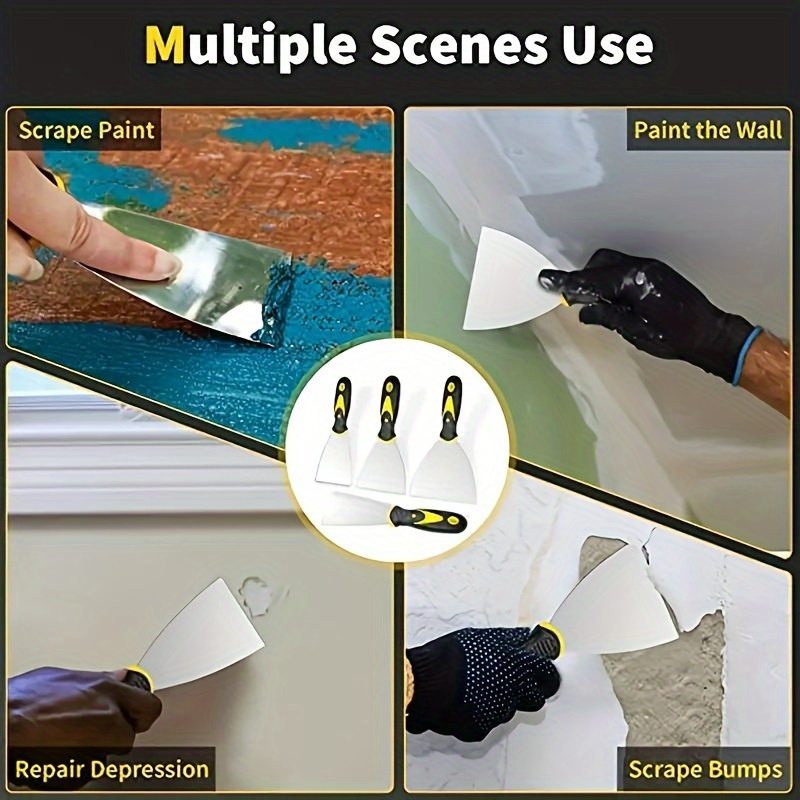 Multiple Scenes Use

Scrape Paint

Paint the Wall

Repair Depression

Scrape Bumps