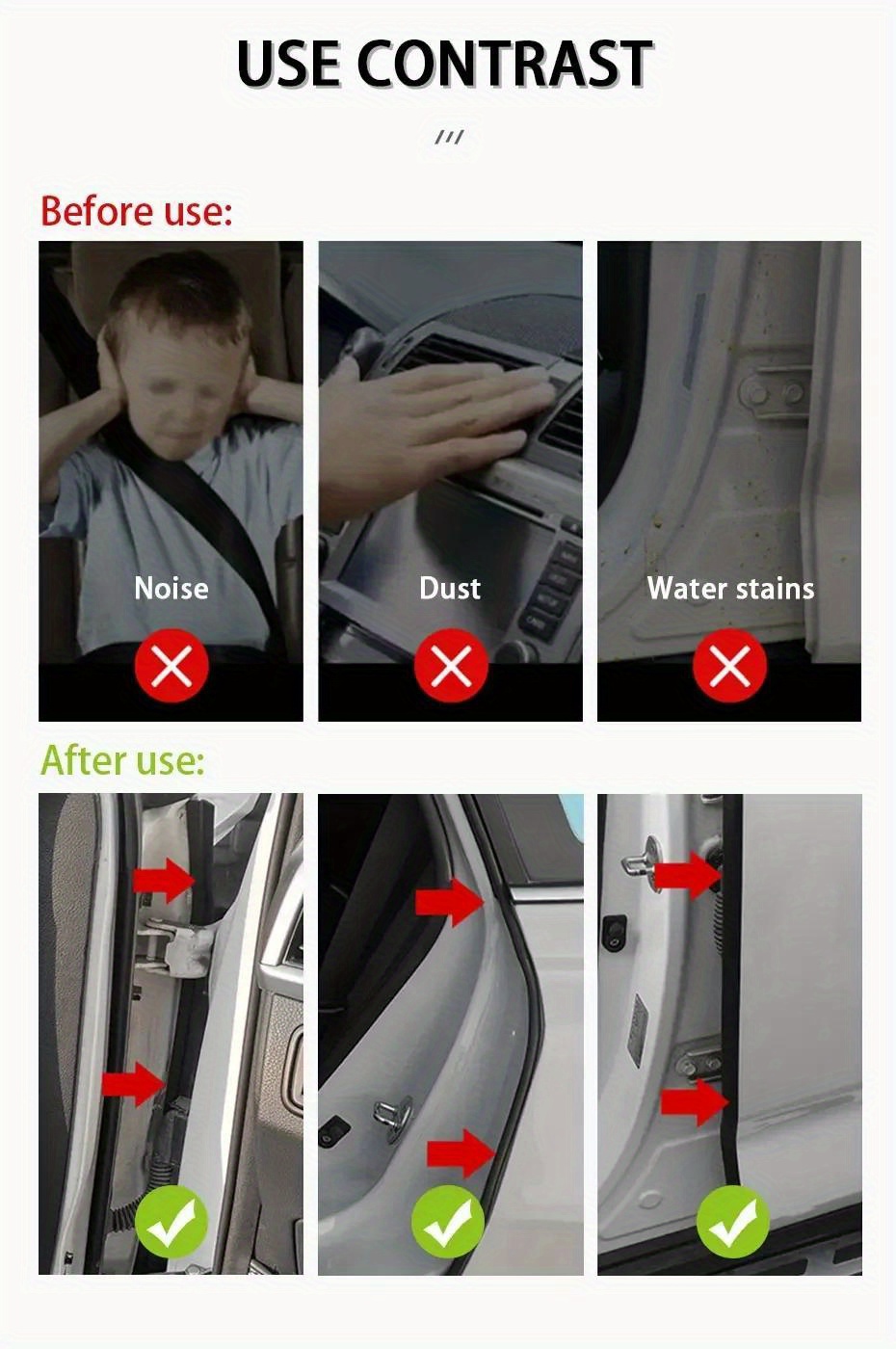 USE CONTRAST

///

Before use:

Noise

Dust

Water stains

After use: