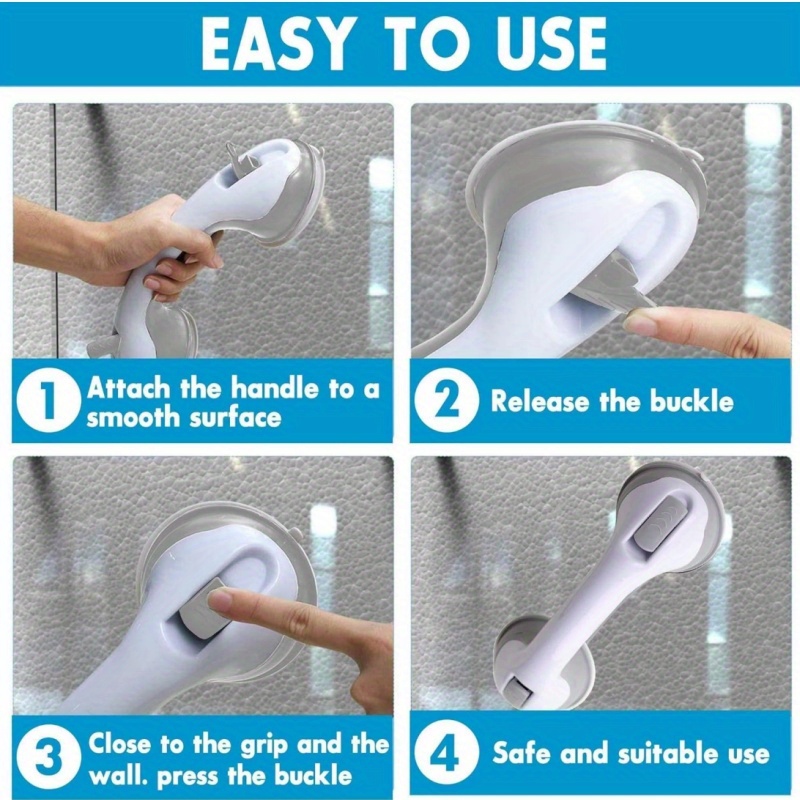 EASY TO USE

1 Attach the handle to a smooth surface

2 Release the buckle

3 Close to the grip and the wall. press the buckle

4 Safe and suitable use