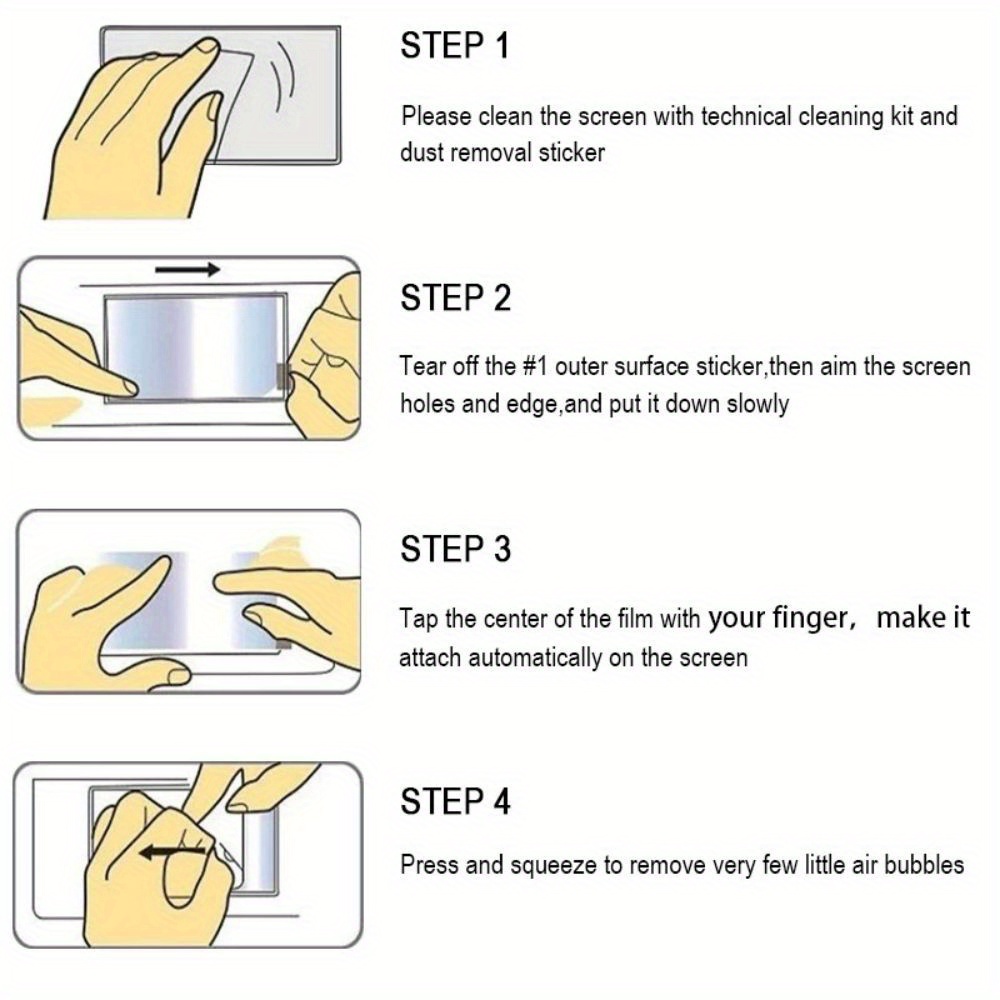 STEP 1

Please clean the screen with technical cleaning kit and dust removal sticker

STEP 2

Tear off the #1 outer surface sticker,then aim the screen holes and edge,and put it down slowly

STEP 3

Tap the center of the film with your finger, make it attach automatically on the screen

STEP 4

Press and squeeze to remove very few little air bubbles