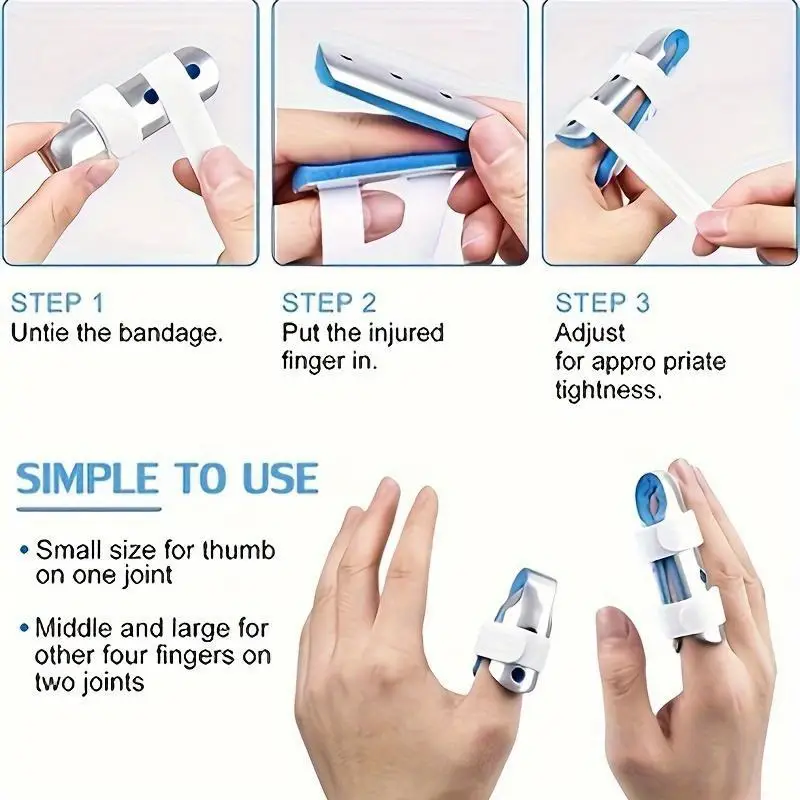 STEP 1
Untie the bandage.

STEP 2
Put the injured finger in.

STEP 3
Adjust for appro priate tightness.

SIMPLE TO USE

• Small size for thumb on one joint

• Middle and large for other four fingers on two joints