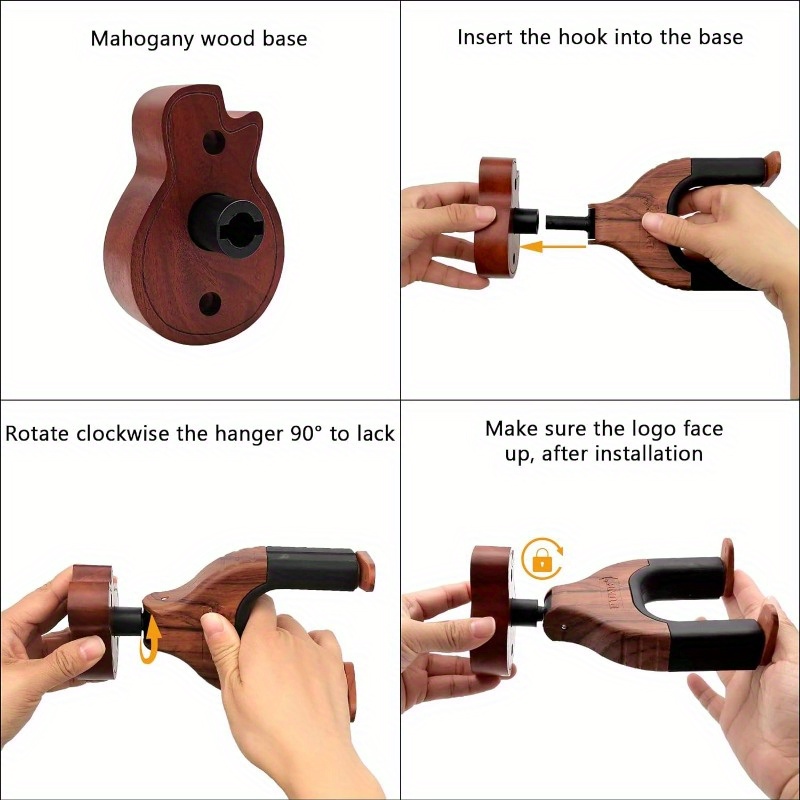 Mahogany wood base

Insert the hook into the base

Rotate clockwise the hanger 90° to lack

Make sure the logo face up, after installation