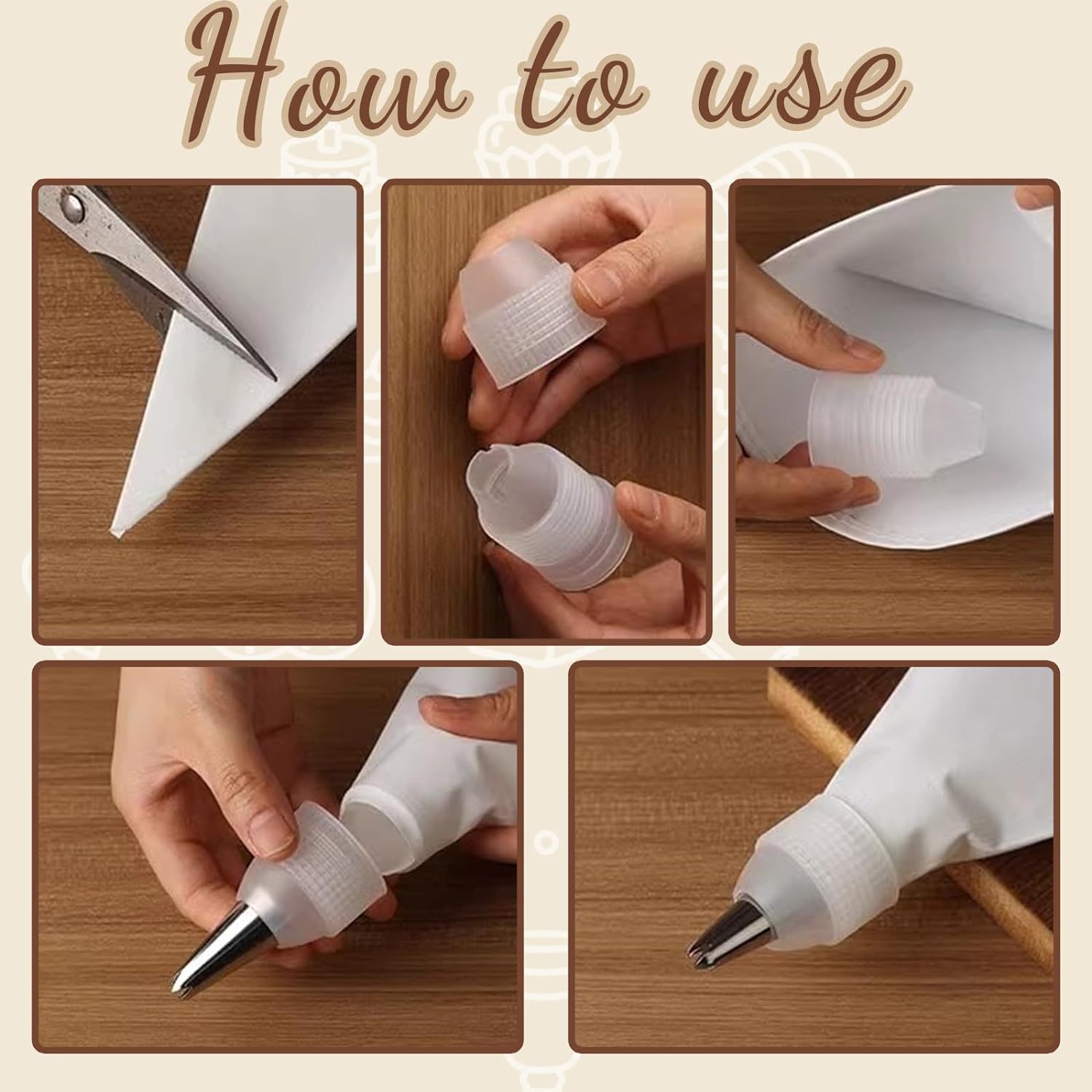 How to use