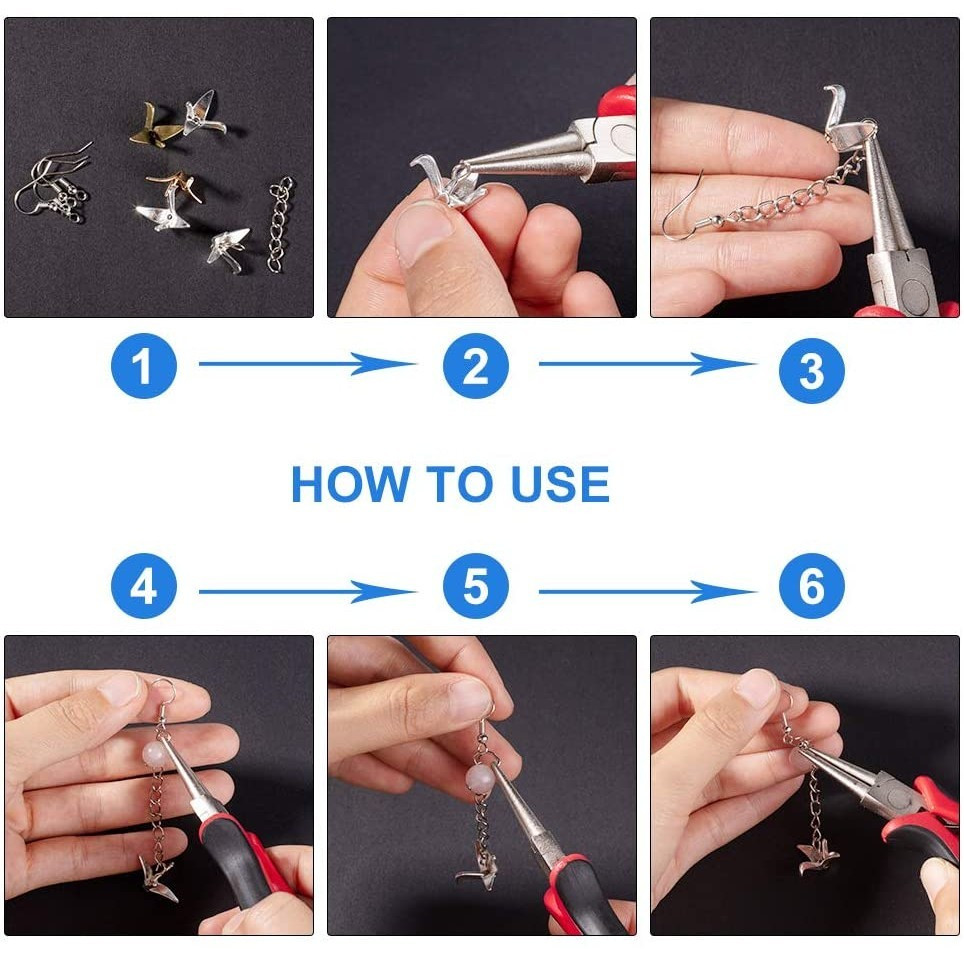 1 2 3

HOW TO USE

4 5 6