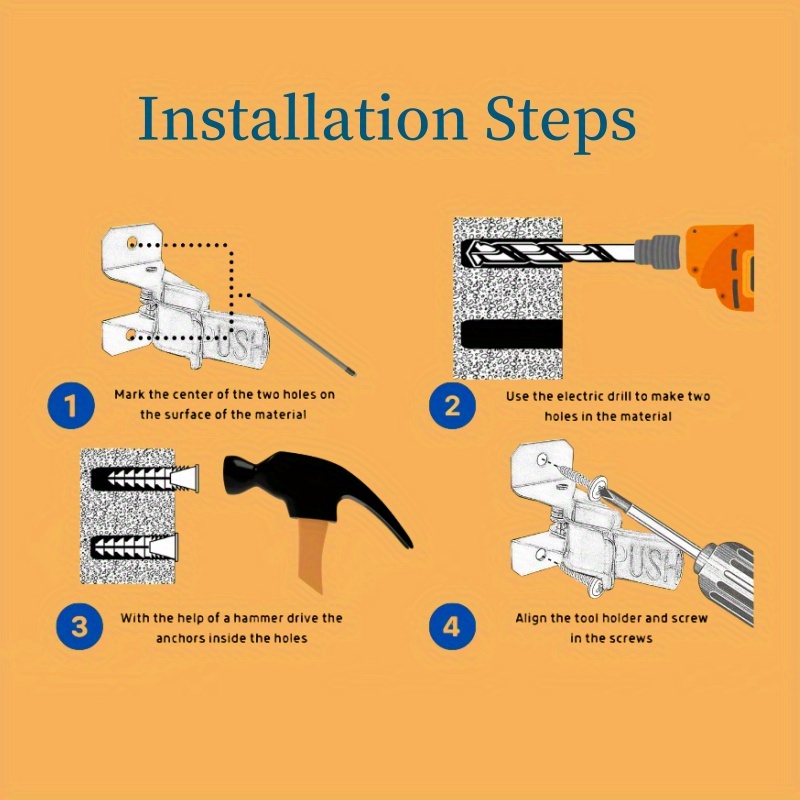 Installation Steps

PUSH

1 Mark the center of the two holes on the surface of the material

2 Use the electric drill to make two holes in the material

3 With the help of a hammer drive the anchors inside the holes

PUSH

4 Align the tool holder and screw in the screws