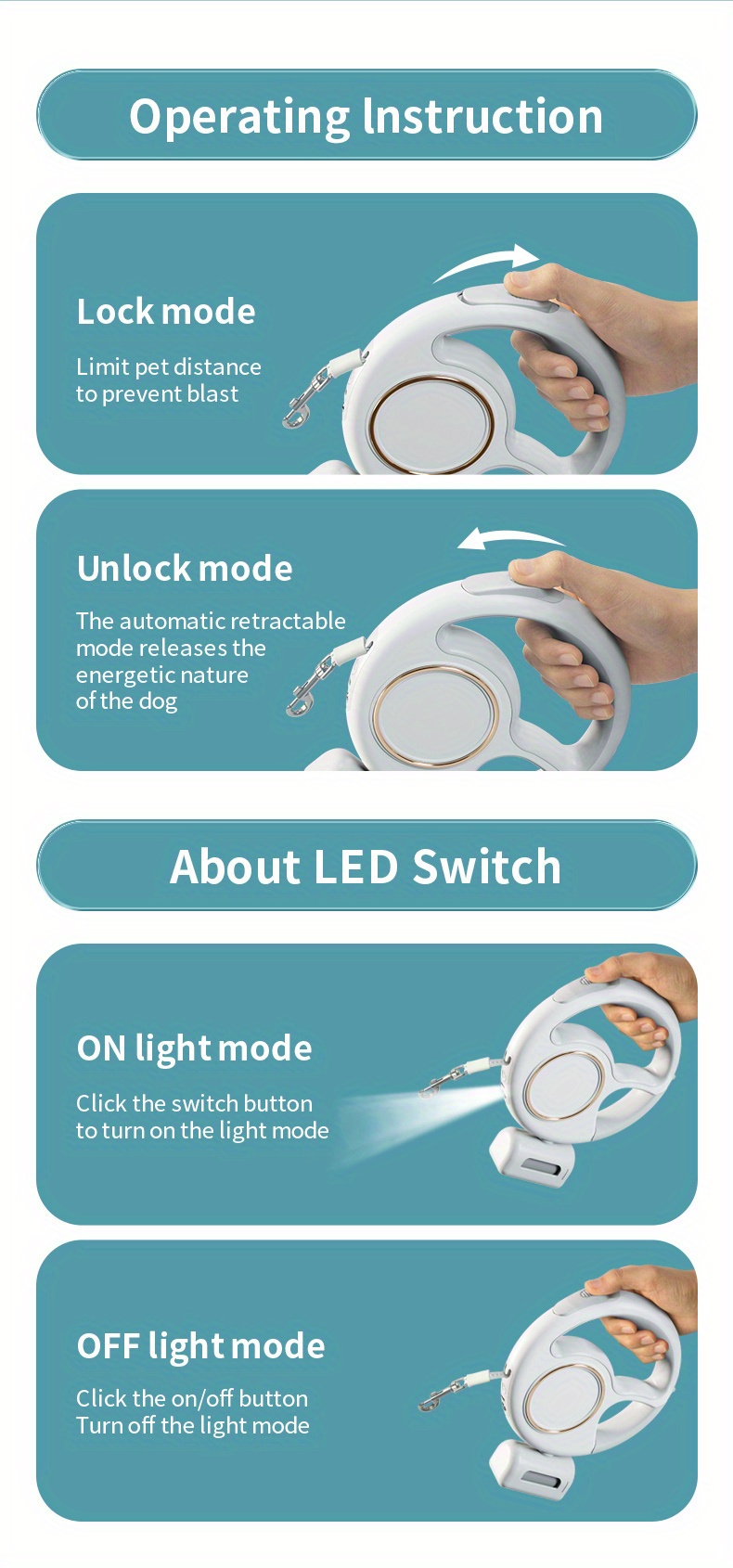 Operating Instruction

Lock mode

Limit pet distance to prevent blast

Unlock mode

The automatic retractable mode releases the energetic nature of the dog

About LED Switch

ON light mode

Click the switch button to turn on the light mode

OFF light mode

Click the on/off button Turn off the light mode