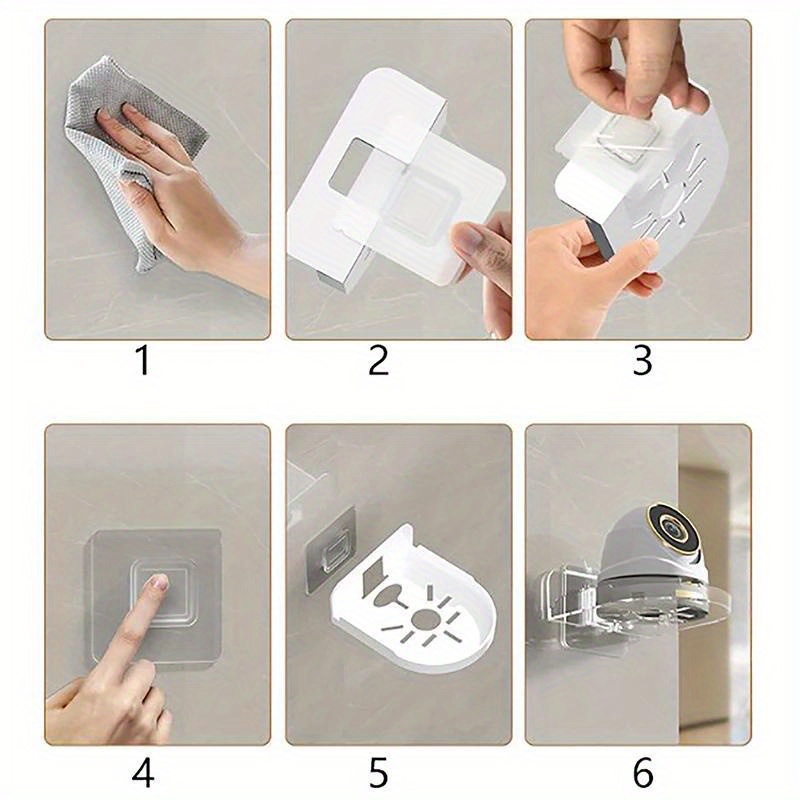 1

2

3

4

5

6