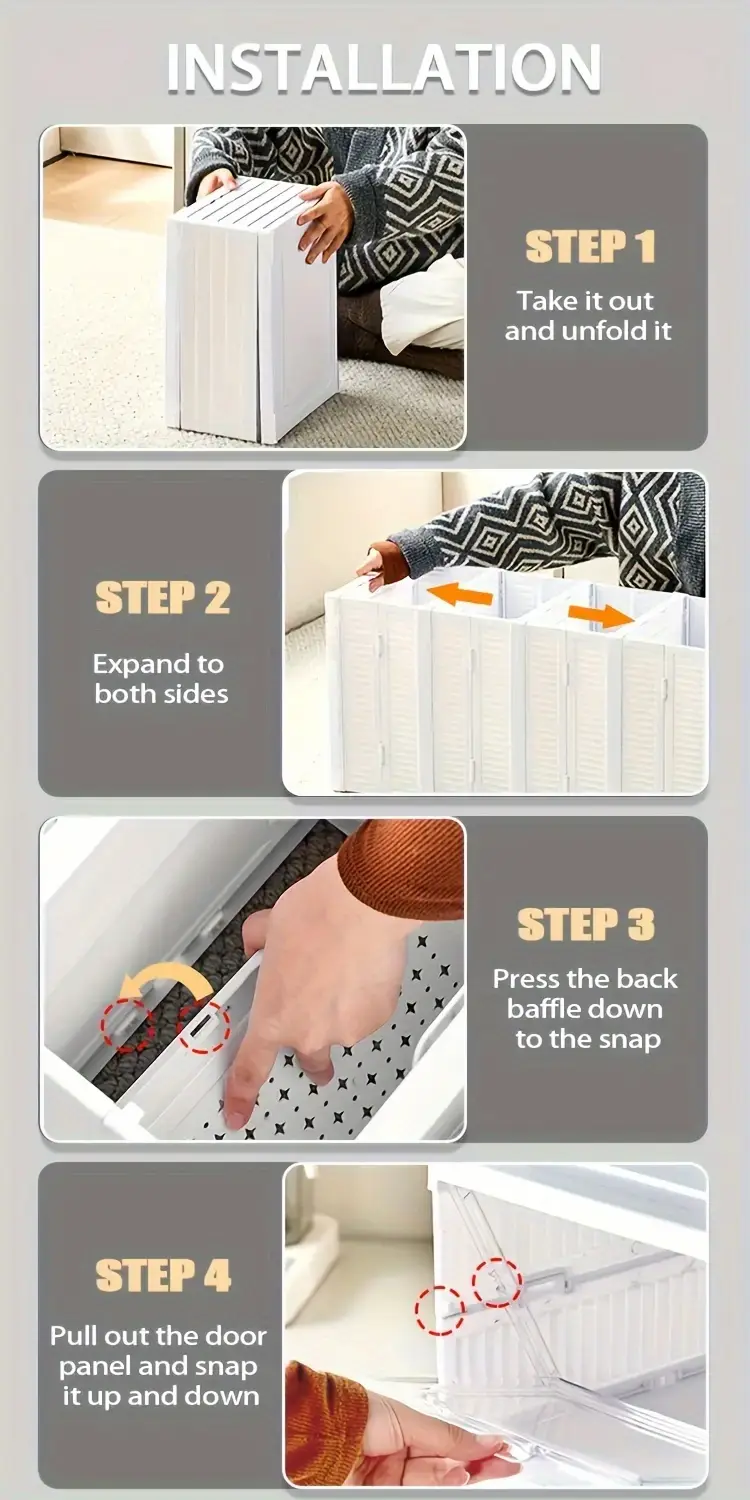 INSTALLATION

STEP 1
Take it out and unfold it

STEP 2
Expand to both sides

STEP 3
Press the back baffle down to the snap

STEP 4
Pull out the door panel and snap it up and down