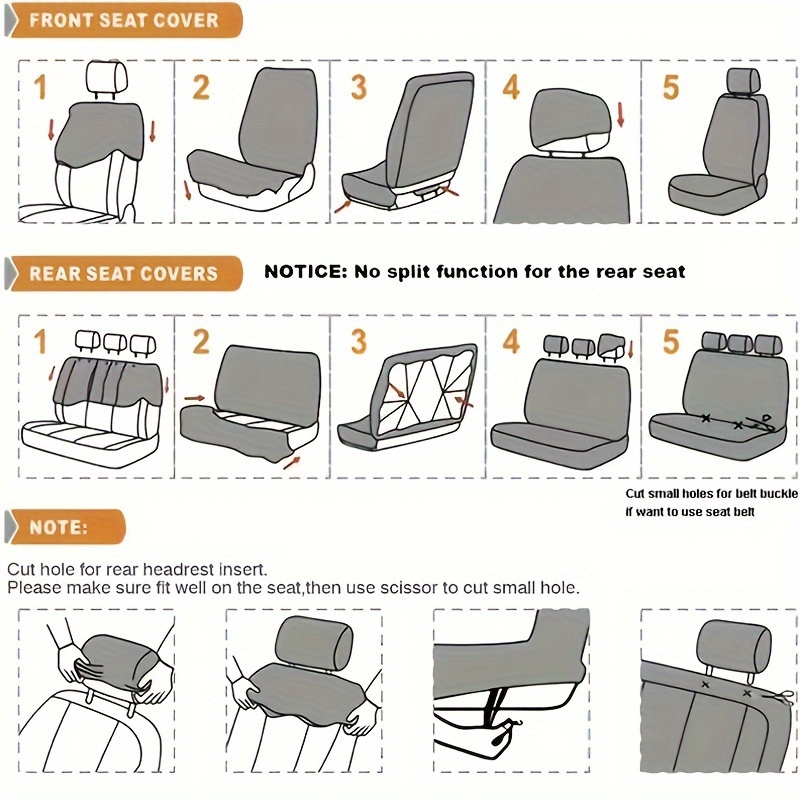 FRONT SEAT COVER

1

2

3

4

5

REAR SEAT COVERS

NOTICE: No split function for the rear seat

1

2

3

4

5

Cut small holes for belt buckle if want to use seat belt

NOTE:

Cut hole for rear headrest insert.
Please make sure fit well on the seat,then use scissor to cut small hole.