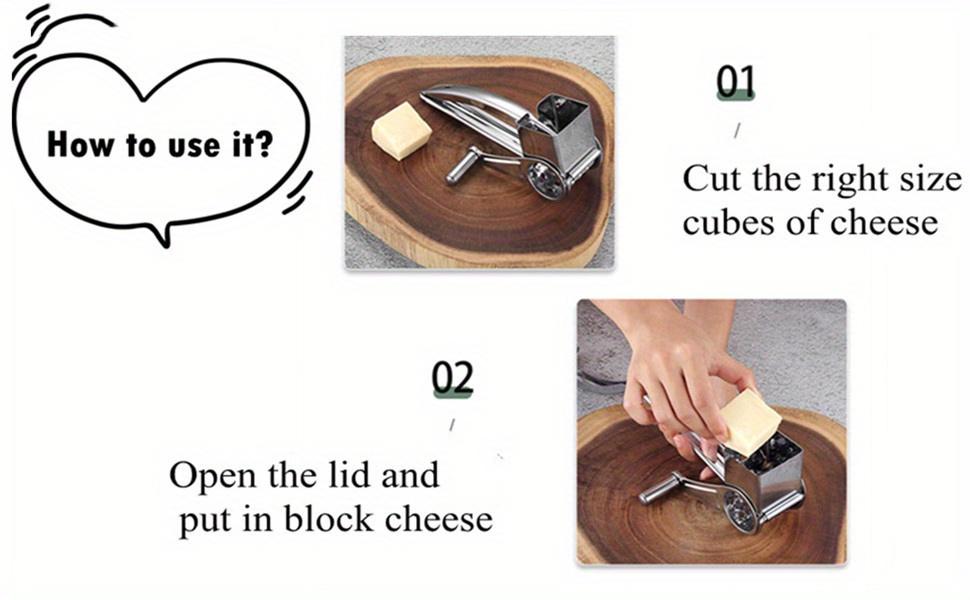 How to use it?

01
/
Cut the right size cubes of cheese

02
/
Open the lid and put in block cheese